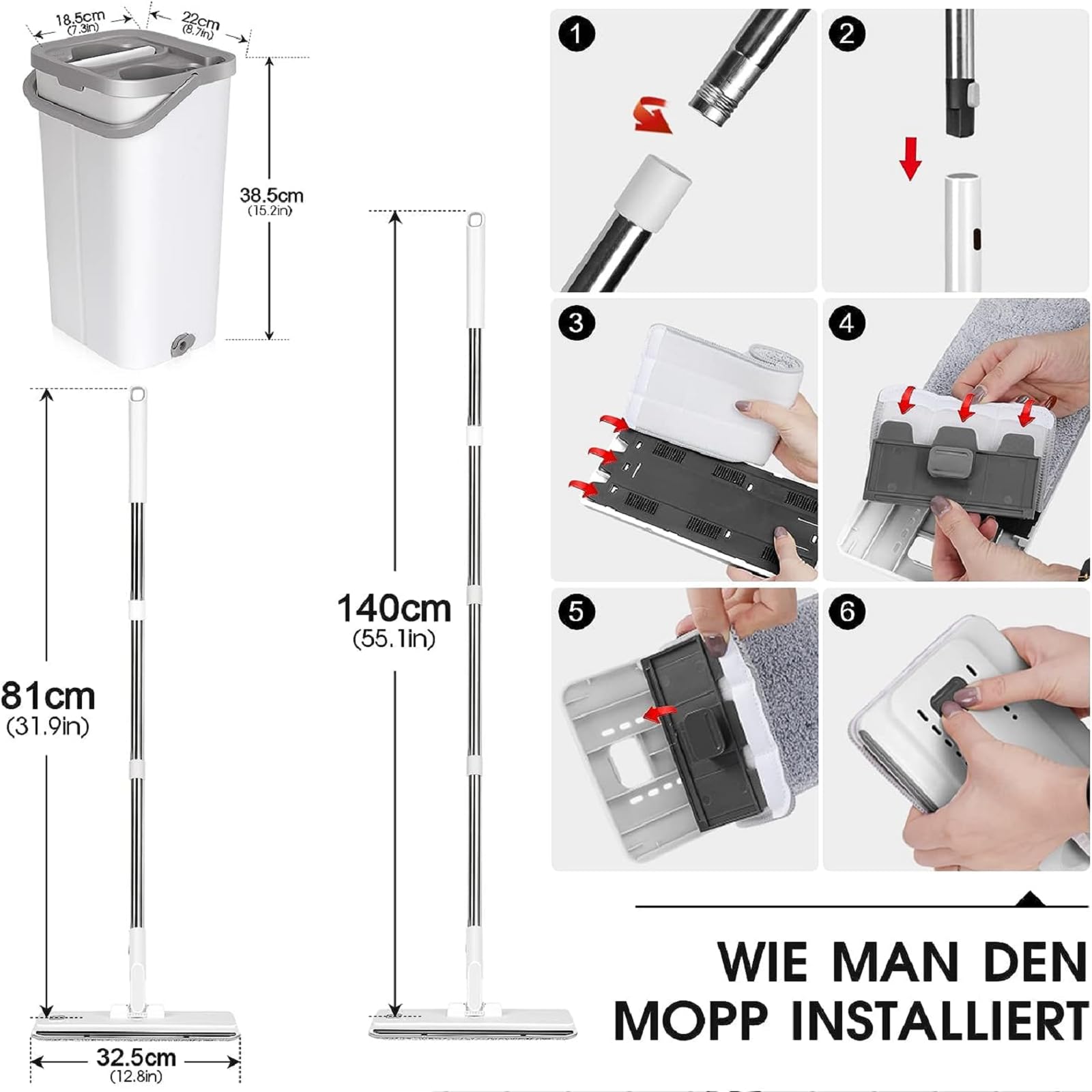 18.5cm
(7.3in)
22cm
(8.7in)
38.5cm
(15.2in)
81cm
(31.9in)
32.5cm
(12.8in)
140cm
(55.1in)
1
2
3
4
5
6
WIE MAN DEN MOPP INSTALLIERT