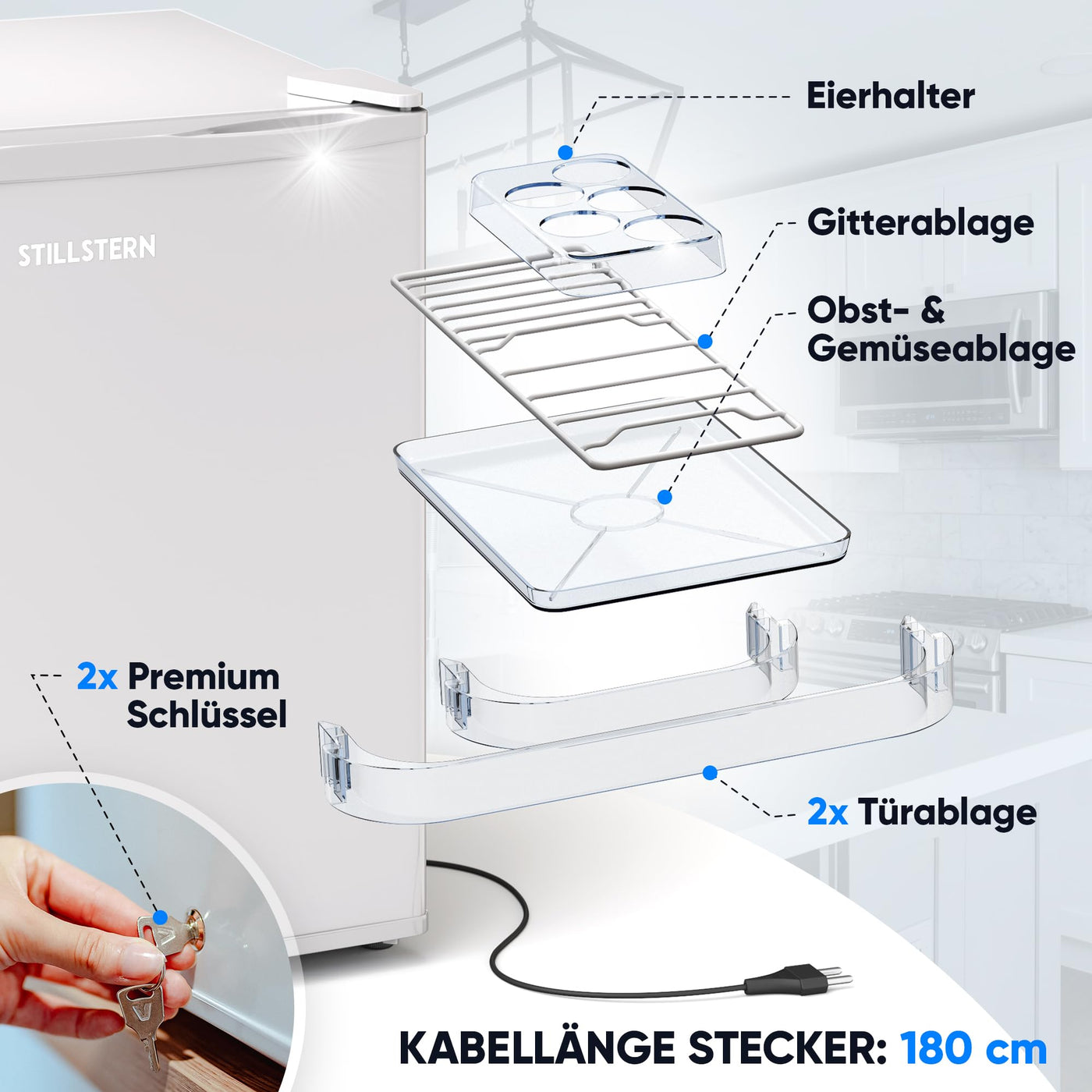 STILLSTERN

Eierhalter

Gitterablage

Obst- & Gemüseablage

2x Premium Schlüssel

2x Türablage

KABELLÄNGE STECKER: 180 cm