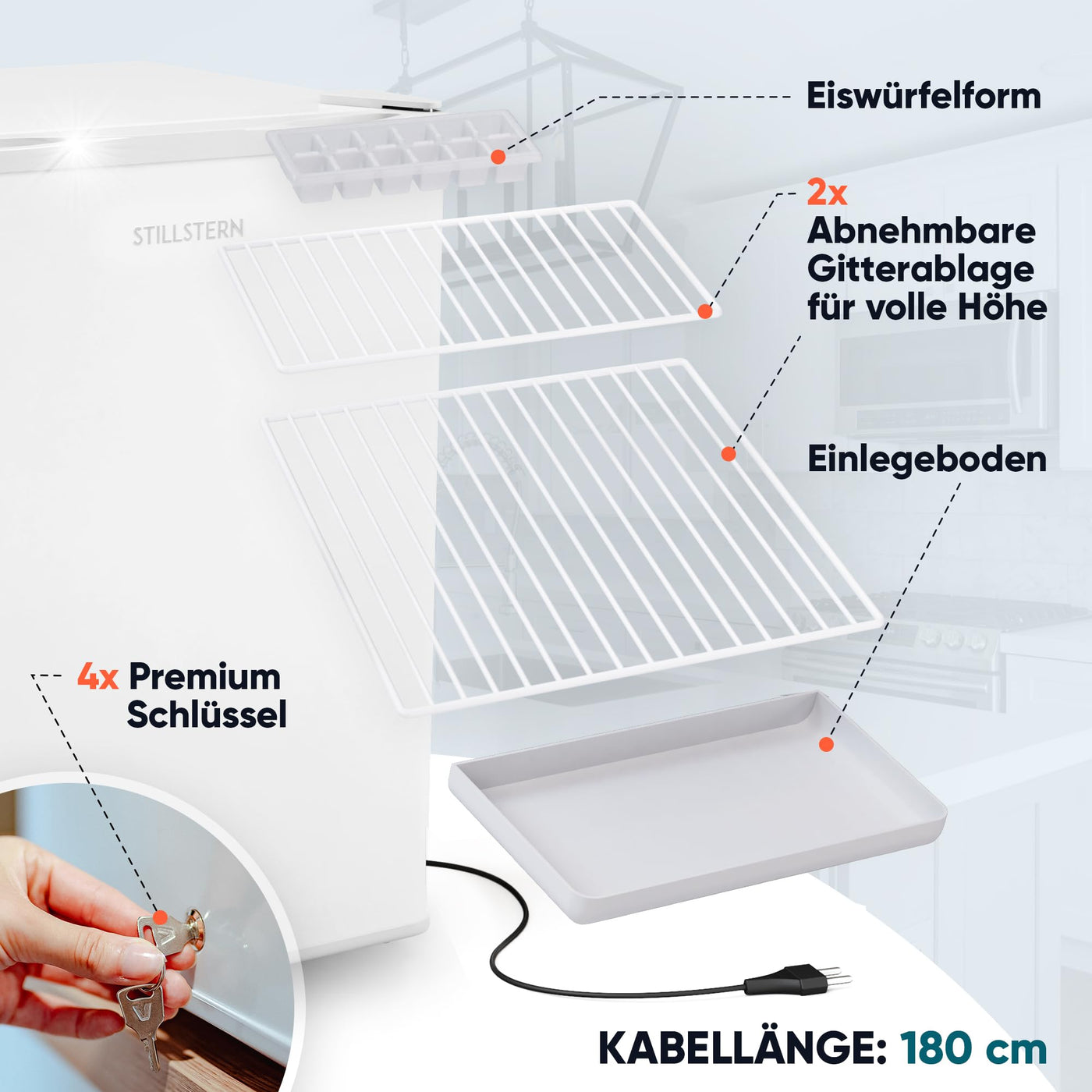 Eiswürfelform

STILLSTERN

2x
Abnehmbare
Gitterablage
für volle Höhe

Einlegeboden

4x Premium
Schlüssel

KABELLÄNGE: 180 cm