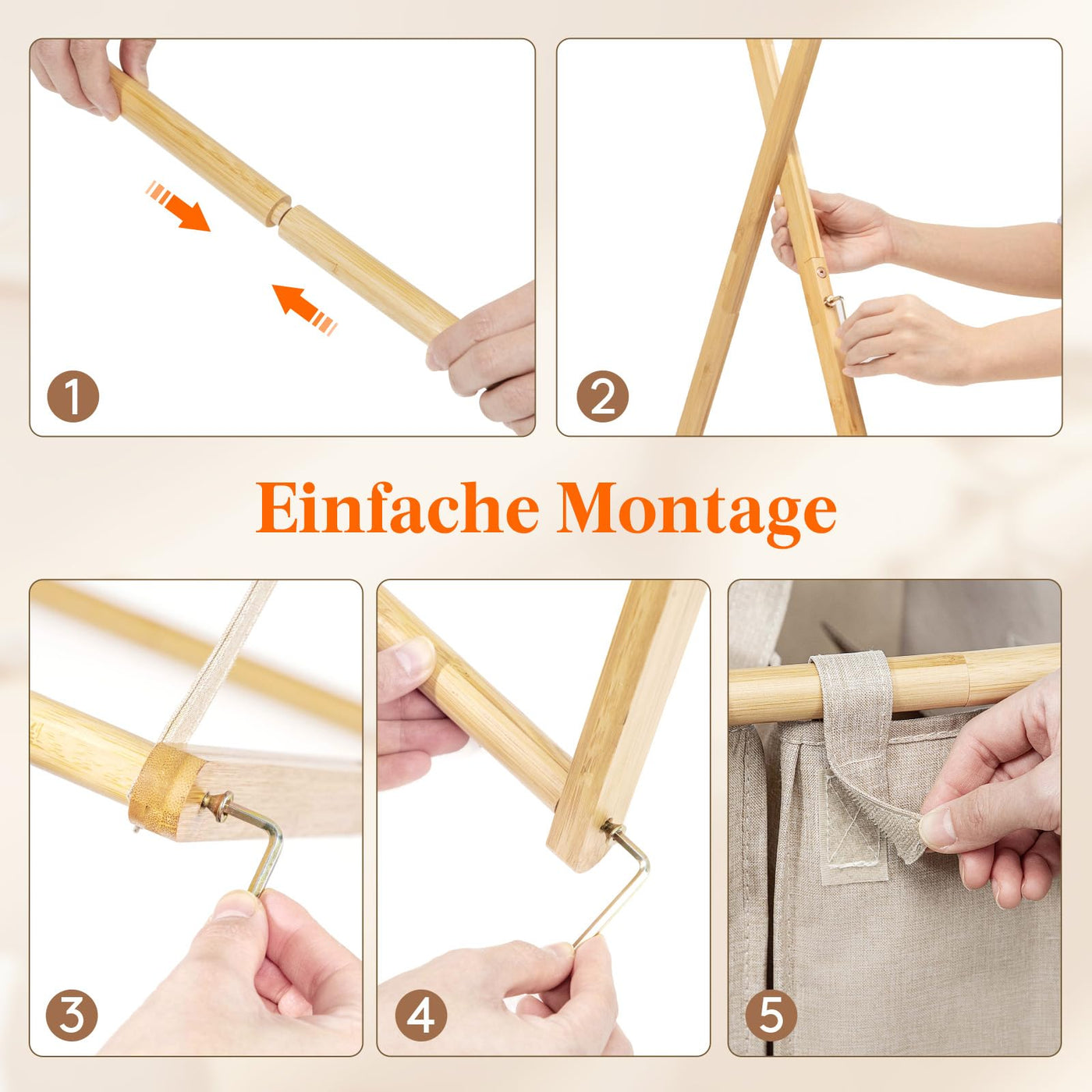 1

2

Einfache Montage

3

4

5