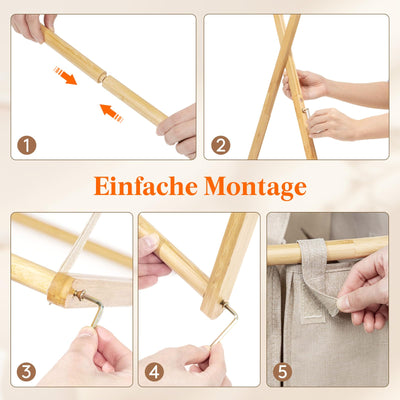 1

2

Einfache Montage

3

4

5