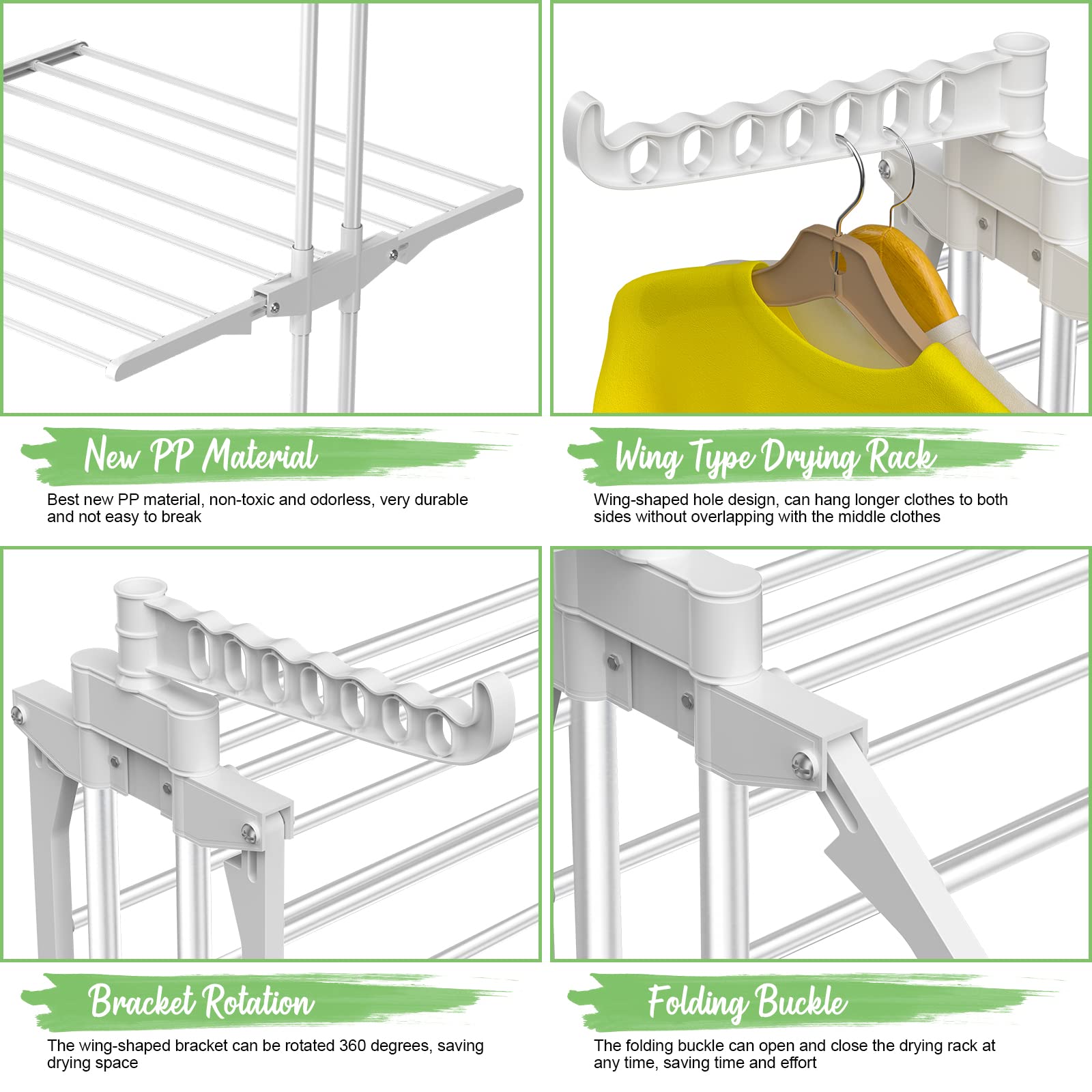 New PP Material

Best new PP material, non-toxic and odorless, very durable and not easy to break

Wing Type Drying Rack

Wing-shaped hole design, can hang longer clothes to both sides without overlapping with the middle clothes

Bracket Rotation

The wing-shaped bracket can be rotated 360 degrees, saving drying space

Folding Buckle

The folding buckle can open and close the drying rack at any time, saving time and effort