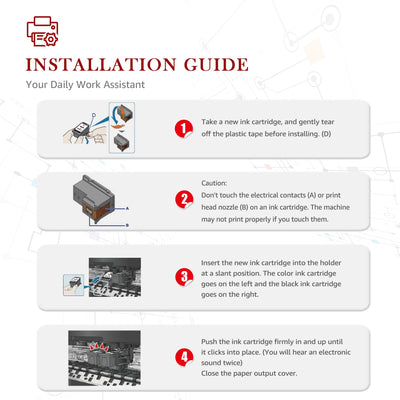 INSTALLATION GUIDE

Your Daily Work Assistant

1

Take a new ink cartridge, and gently tear off the plastic tape before installing. (D)

A

B

2

Caution:
Don't touch the electrical contacts (A) or print head nozzle (B) on an ink cartridge. The machine may not print properly if you touch them.

3

Insert the new ink cartridge into the holder at a slant position. The color ink cartridge goes on the left and the black ink cartridge goes on the right.

4

Push the ink cartridge firmly in and up until it clicks into place. (You will hear an electronic sound twice)
Close the paper output cover.