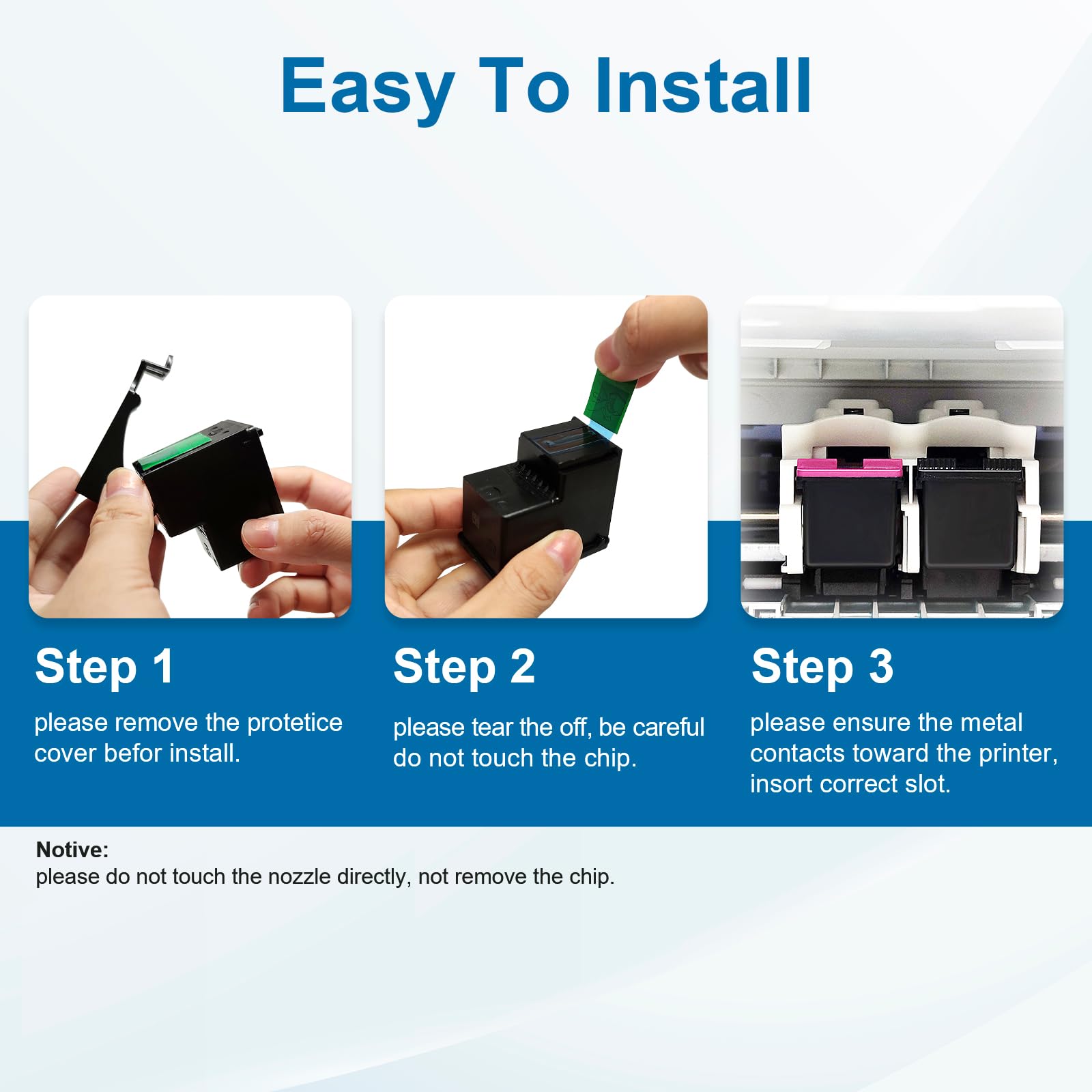 Easy To Install

Step 1

please remove the protetice cover befor install.

Step 2

please tear the off, be careful do not touch the chip.

Step 3

please ensure the metal contacts toward the printer, insort correct slot.

Notive:
please do not touch the nozzle directly, not remove the chip.