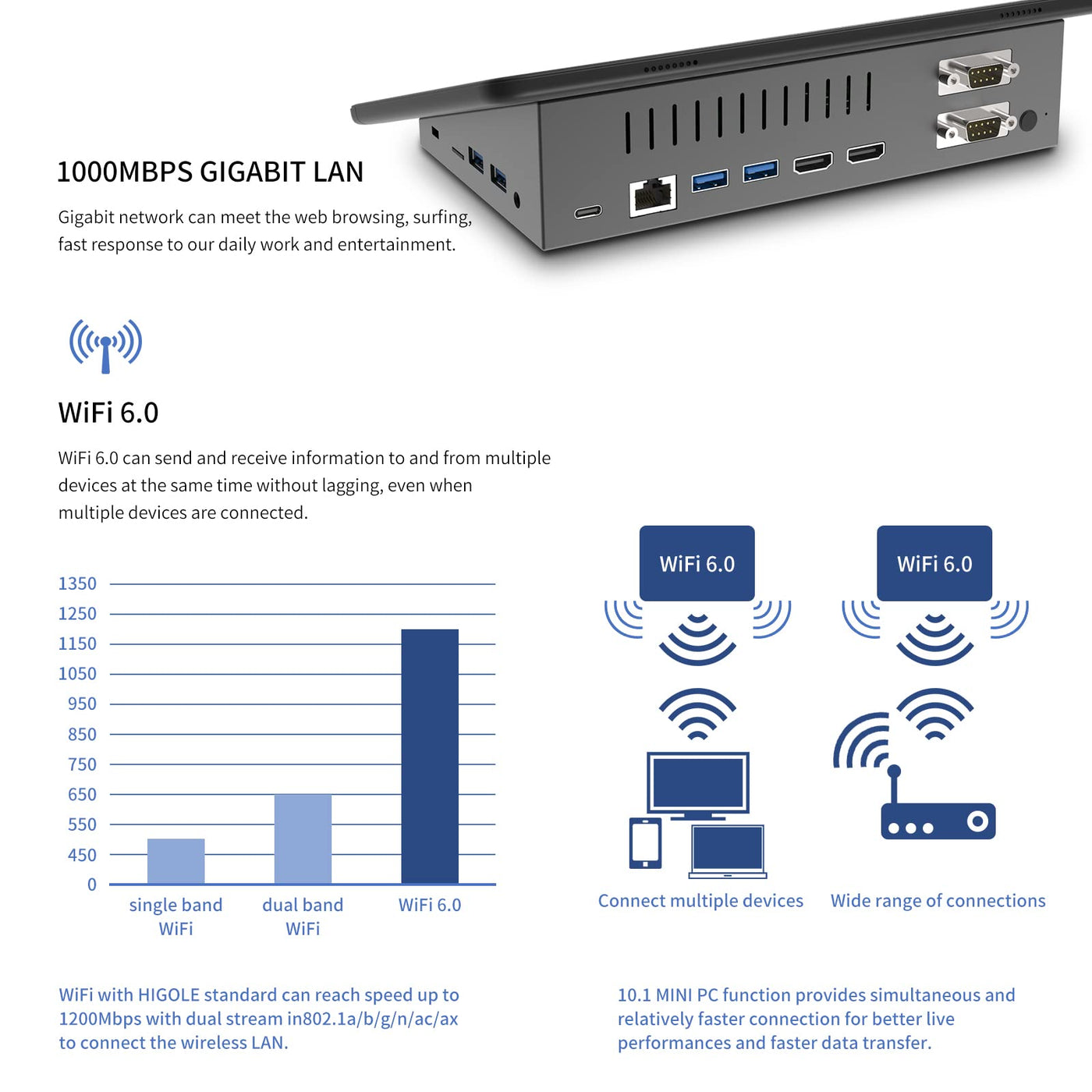 1000MBPS GIGABIT LAN

Gigabit network can meet the web browsing, surfing, fast response to our daily work and entertainment.

WiFi 6.0

WiFi 6.0 can send and receive information to and from multiple devices at the same time without lagging, even when multiple devices are connected.

1350
1250
1150
1050
950
850
750
650
550
450
0

single band WiFi
dual band WiFi
WiFi 6.0

WiFi 6.0
WiFi 6.0

Connect multiple devices
Wide range of connections

WiFi with HIGOLE standard can reach speed up to 1200Mbps with dual stream in802.1a/b/g/n/ac/ax to connect the wireless LAN.

10.1 MINI PC function provides simultaneous and relatively faster connection for better live performances and faster data transfer.