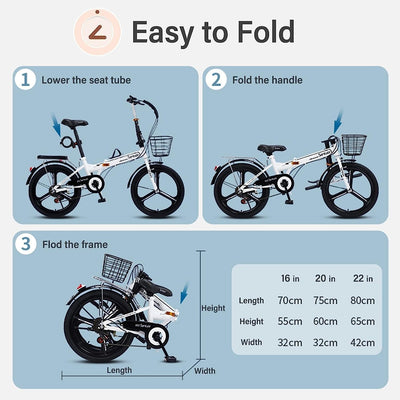 Easy to Fold

1 Lower the seat tube

2 Fold the handle

3 Flod the frame

Height

Length

Width

| | 16 in | 20 in | 22 in |
|---|---|---|---|
| Length | 70cm | 75cm | 80cm |
| Height | 55cm | 60cm | 65cm |
| Width | 32cm | 32cm | 42cm |