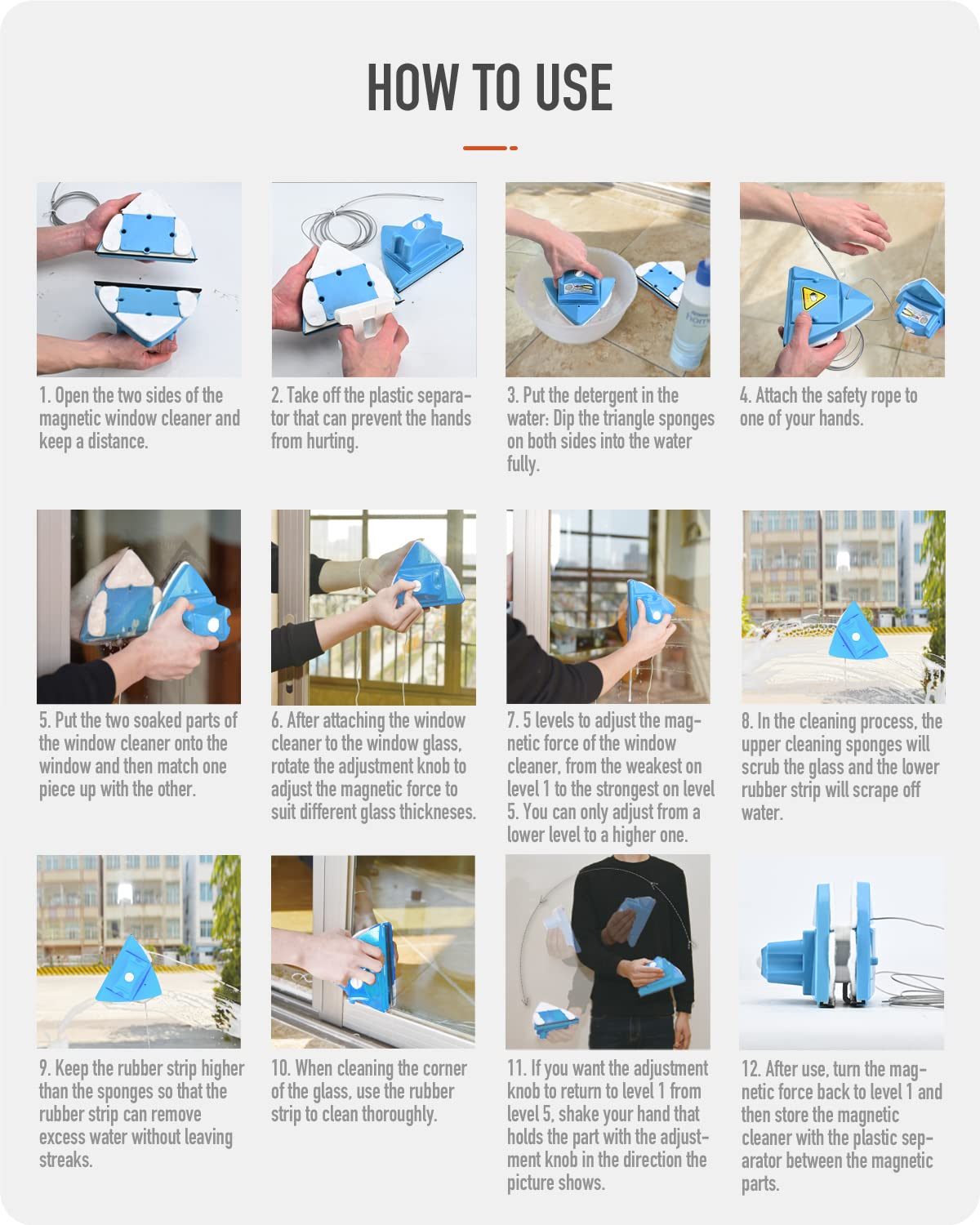 HOW TO USE

1. Open the two sides of the magnetic window cleaner and keep a distance.

2. Take off the plastic separator that can prevent the hands from hurting.

3. Put the detergent in the water: Dip the triangle sponges on both sides into the water fully.

4. Attach the safety rope to one of your hands.

5. Put the two soaked parts of the window cleaner onto the window and then match one piece up with the other.

6. After attaching the window cleaner to the window glass, rotate the adjustment knob to adjust the magnetic force to suit different glass thickneses.

7. 5 levels to adjust the magnetic force of the window cleaner, from the weakest on level 1 to the strongest on level 5. You can only adjust from a lower level to a higher one.

8. In the cleaning process, the upper cleaning sponges will scrub the glass and the lower rubber strip will scrape off water.

9. Keep the rubber strip higher than the sponges so that the rubber strip can remove excess water without leaving streaks.

10. When cleaning the corner of the glass, use the rubber strip to clean thoroughly.

11. If you want the adjustment knob to return to level 1 from level 5, shake your hand that holds the part with the adjustment knob in the direction the picture shows.

12. After use, turn the magnetic force back to level 1 and then store the magnetic cleaner with the plastic separator between the magnetic parts.