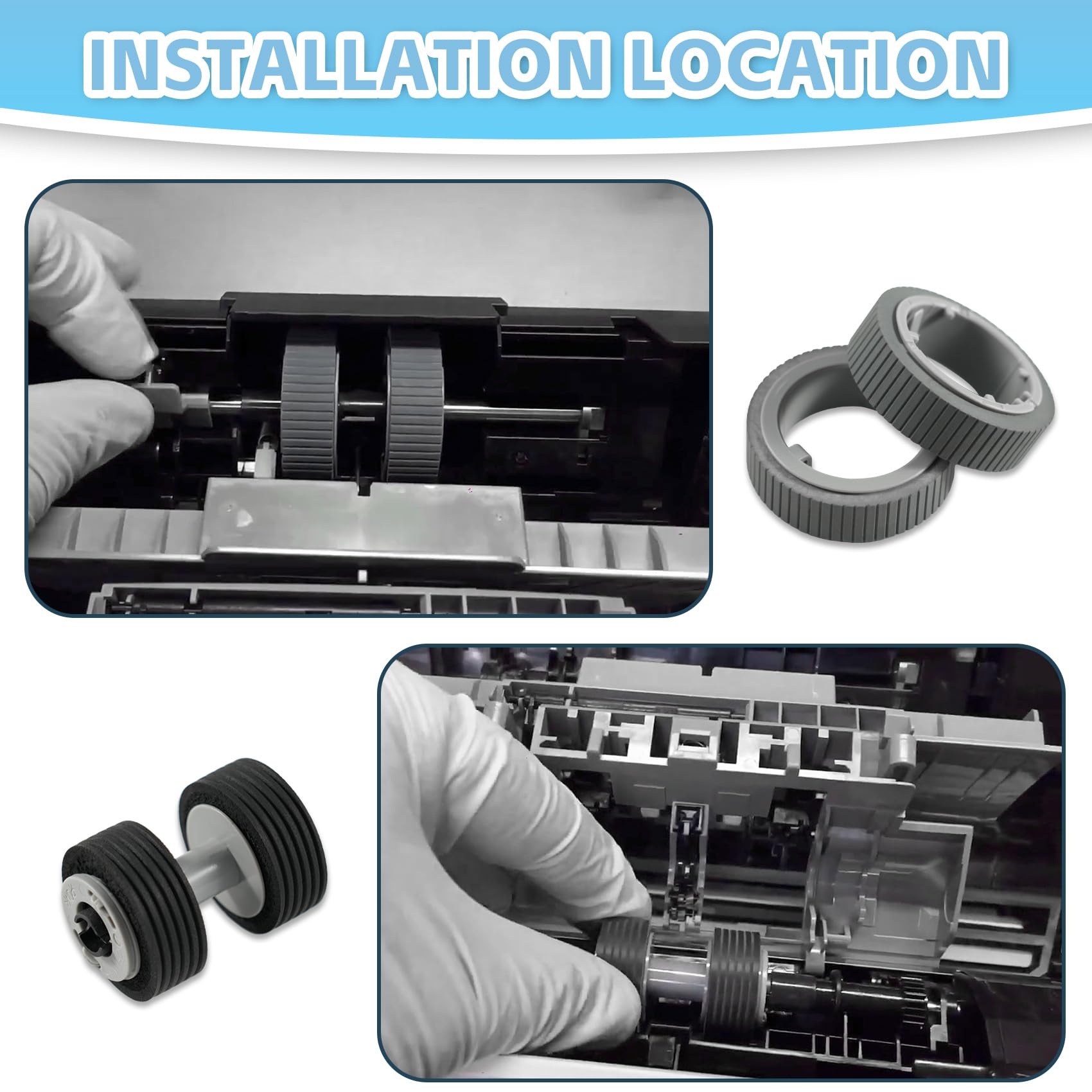 INSTALLATION LOCATION