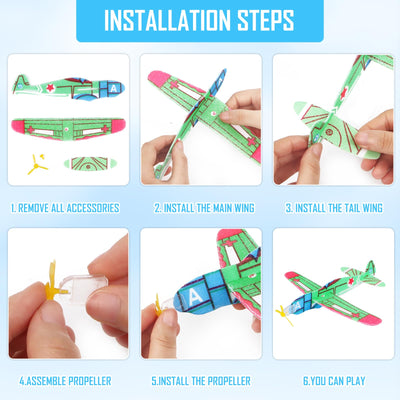 INSTALLATION STEPS

A

1. REMOVE ALL ACCESSORIES

2. INSTALL THE MAIN WING

3. INSTALL THE TAIL WING

A

4.ASSEMBLE PROPELLER

5.INSTALL THE PROPELLER

6.YOU CAN PLAY