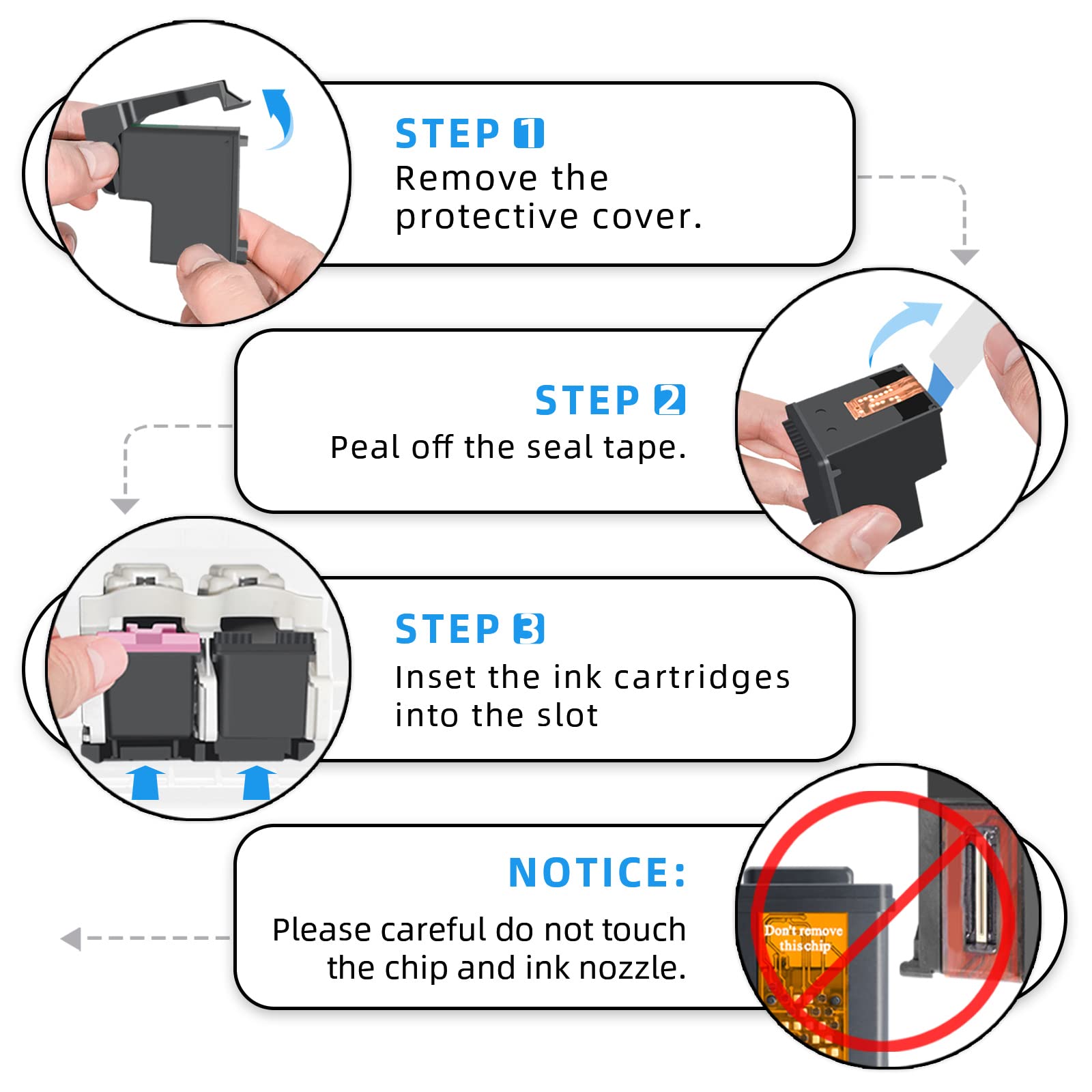 STEP 1
Remove the protective cover.

STEP 2
Peal off the seal tape.

STEP 3
Inset the ink cartridges into the slot

NOTICE:
Please careful do not touch the chip and ink nozzle.

Don't remove this chip