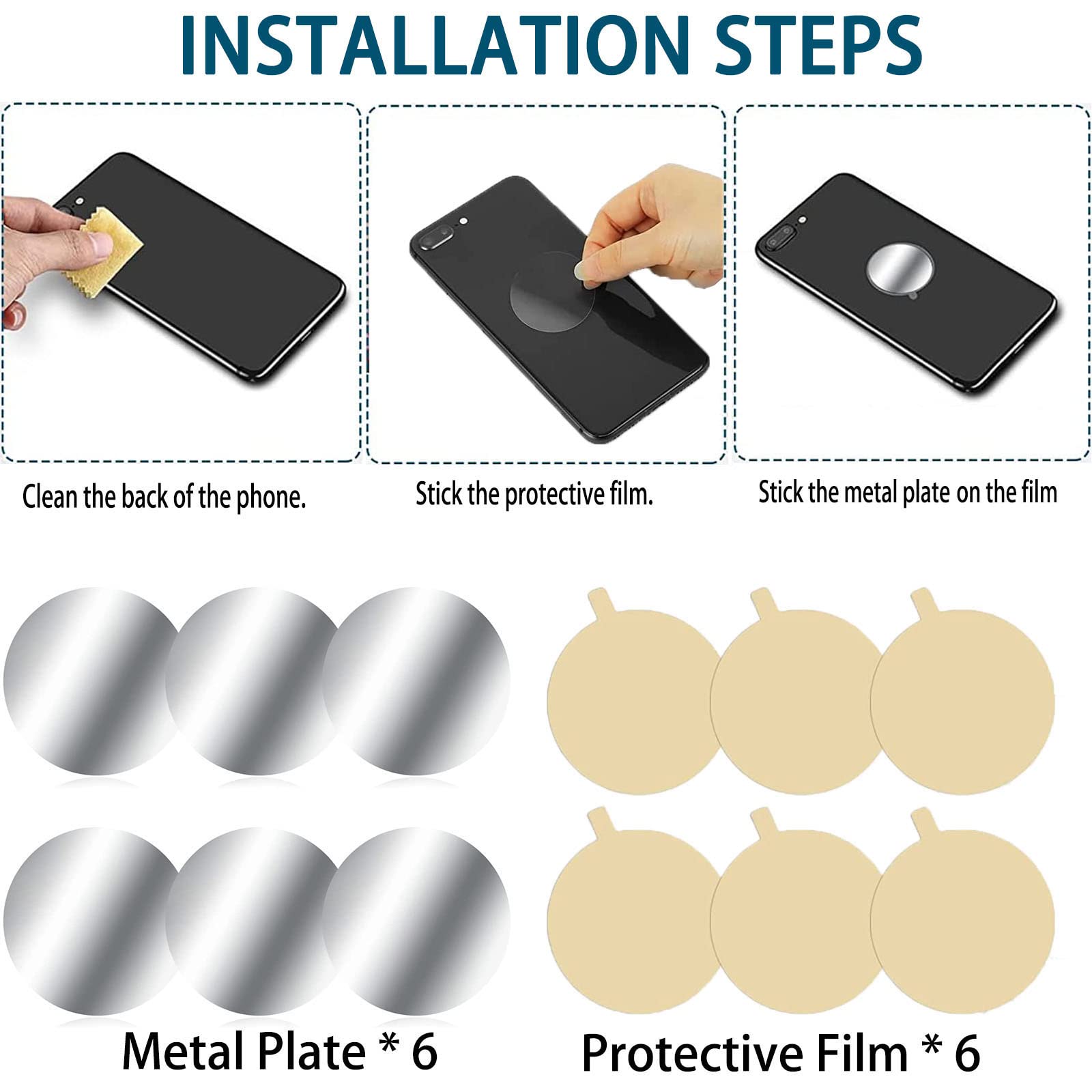 INSTALLATION STEPS

Clean the back of the phone.

Stick the protective film.

Stick the metal plate on the film

Metal Plate * 6

Protective Film * 6