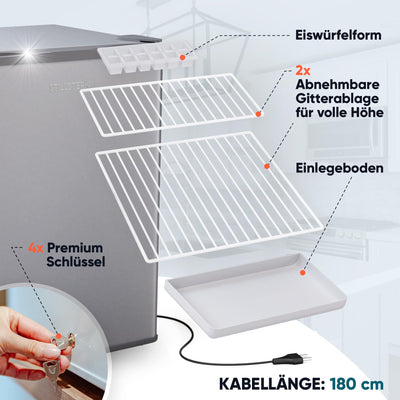 Eiswürfelform

2x
Abnehmbare
Gitterablage
für volle Höhe

Einlegeboden

4x Premium
Schlüssel

KABELLÄNGE: 180 cm