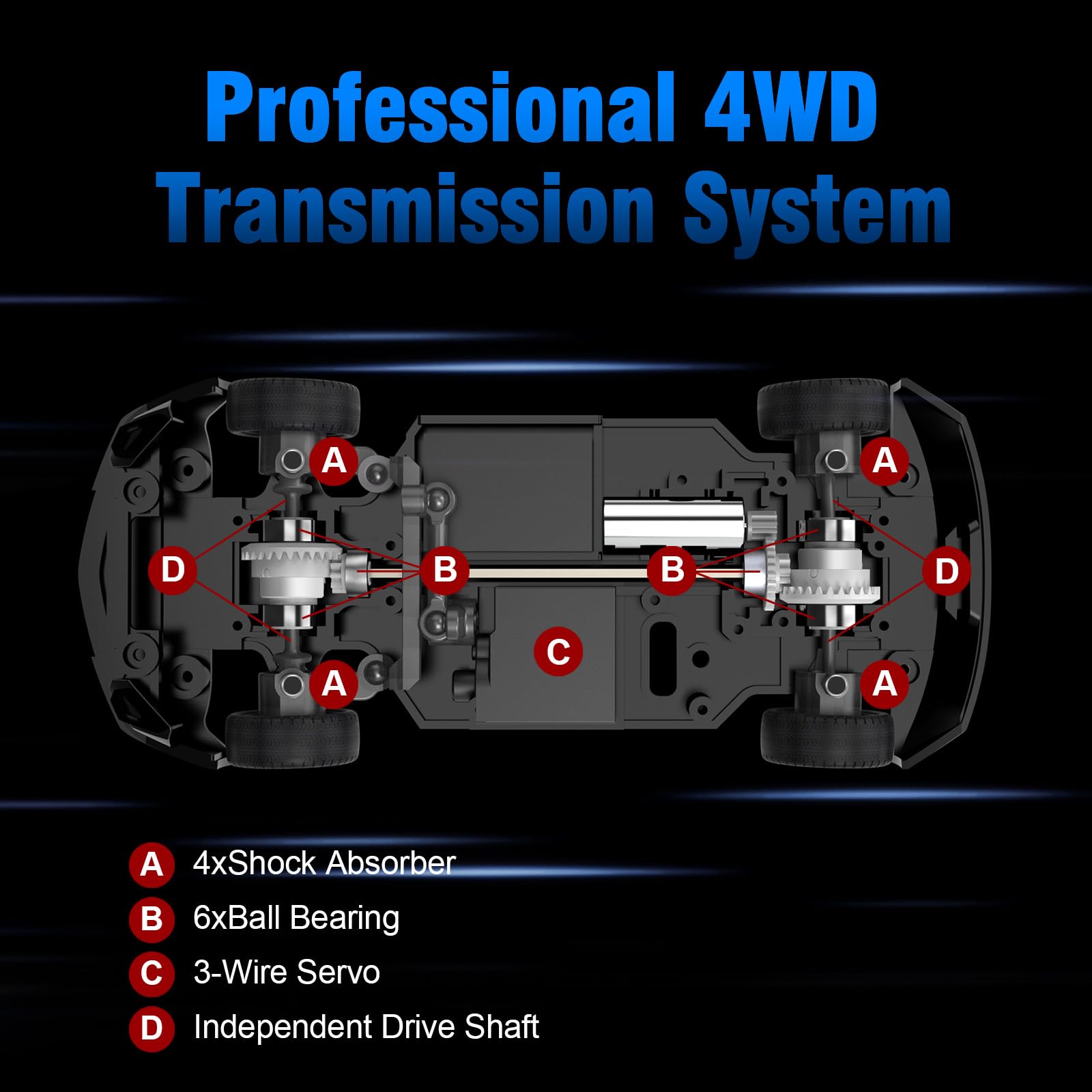 Professional 4WD Transmission System

A
A
D
B
B
D
C
A
A

A 4xShock Absorber
B 6xBall Bearing
C 3-Wire Servo
D Independent Drive Shaft