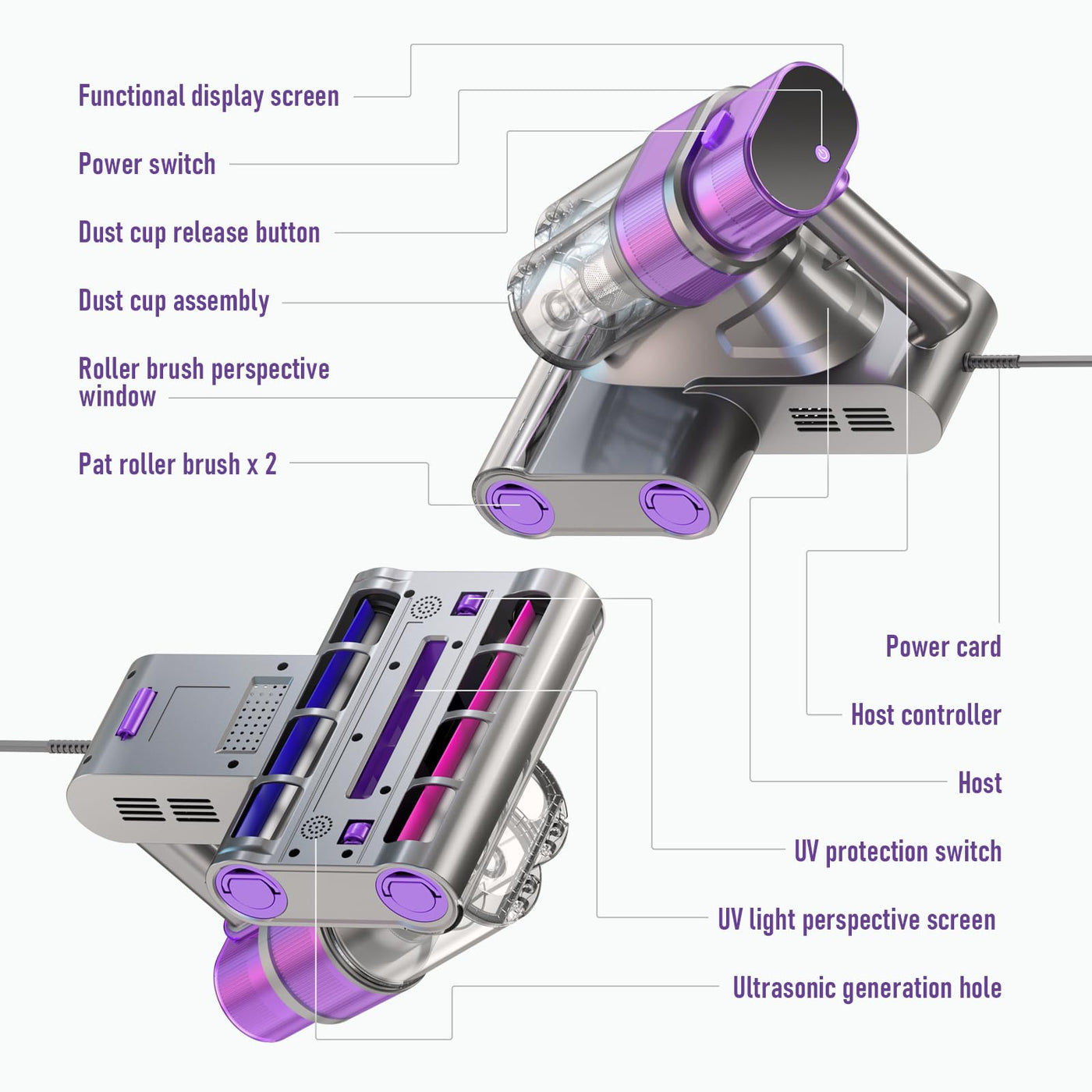 Functional display screen

Power switch

Dust cup release button

Dust cup assembly

Roller brush perspective window

Pat roller brush x 2

Power card

Host controller

Host

UV protection switch

UV light perspective screen

Ultrasonic generation hole