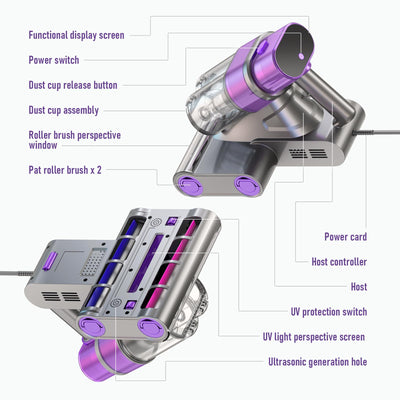 Functional display screen

Power switch

Dust cup release button

Dust cup assembly

Roller brush perspective window

Pat roller brush x 2

Power card

Host controller

Host

UV protection switch

UV light perspective screen

Ultrasonic generation hole