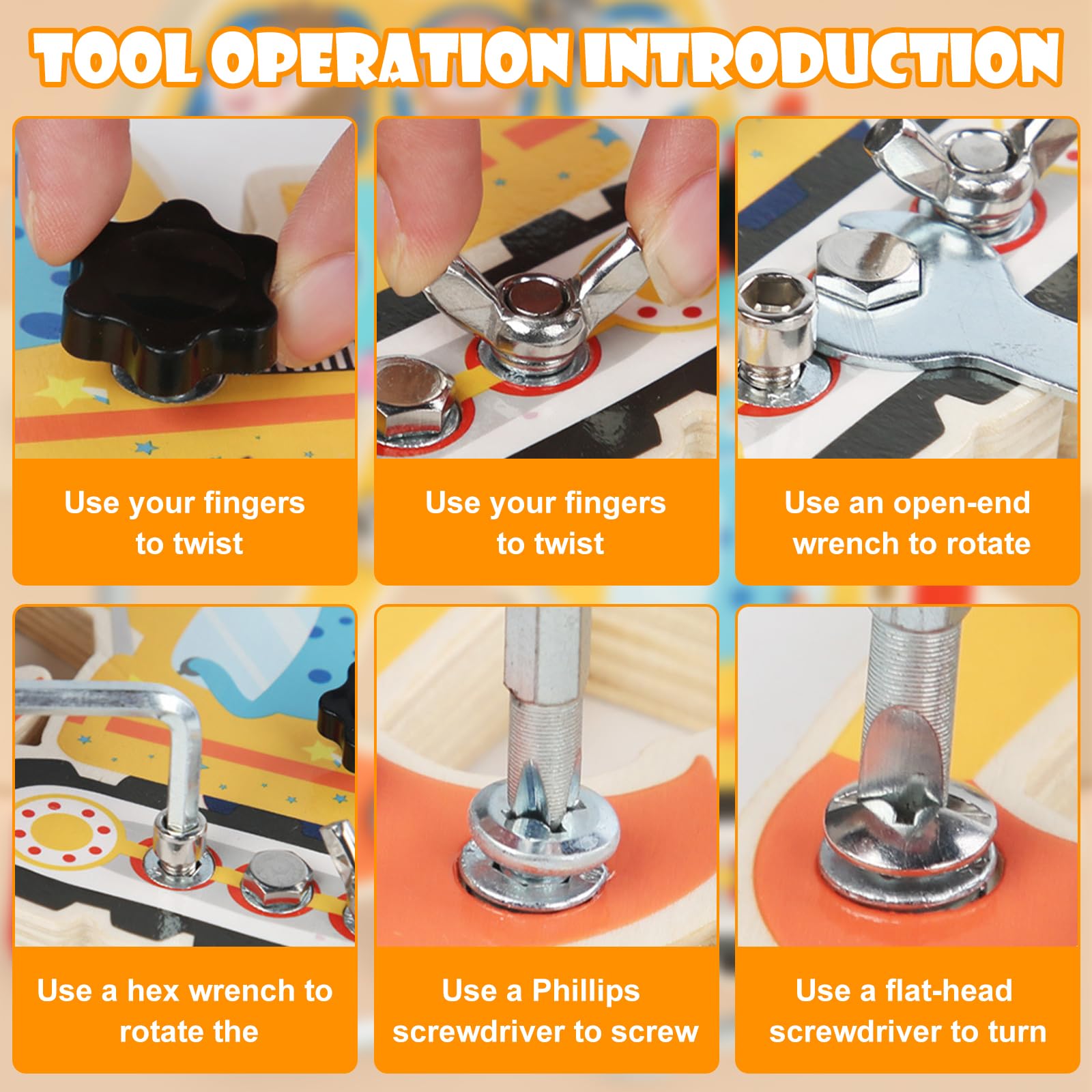 TOOL OPERATION INTRODUCTION

Use your fingers to twist

Use your fingers to twist

Use an open-end wrench to rotate

Use a hex wrench to rotate the

Use a Phillips screwdriver to screw

Use a flat-head screwdriver to turn