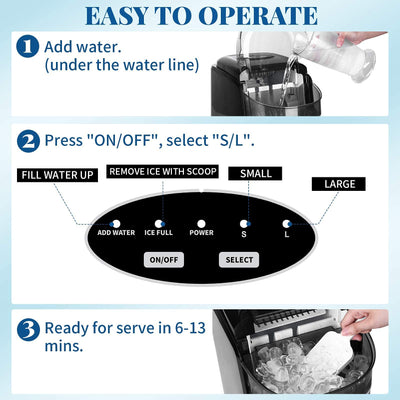 EASY TO OPERATE

1 Add water. (under the water line)

2 Press "ON/OFF", select "S/L".

FILL WATER UP

REMOVE ICE WITH SCOOP

SMALL

LARGE

ADD WATER ICE FULL POWER S L

ON/OFF SELECT

3 Ready for serve in 6-13 mins.