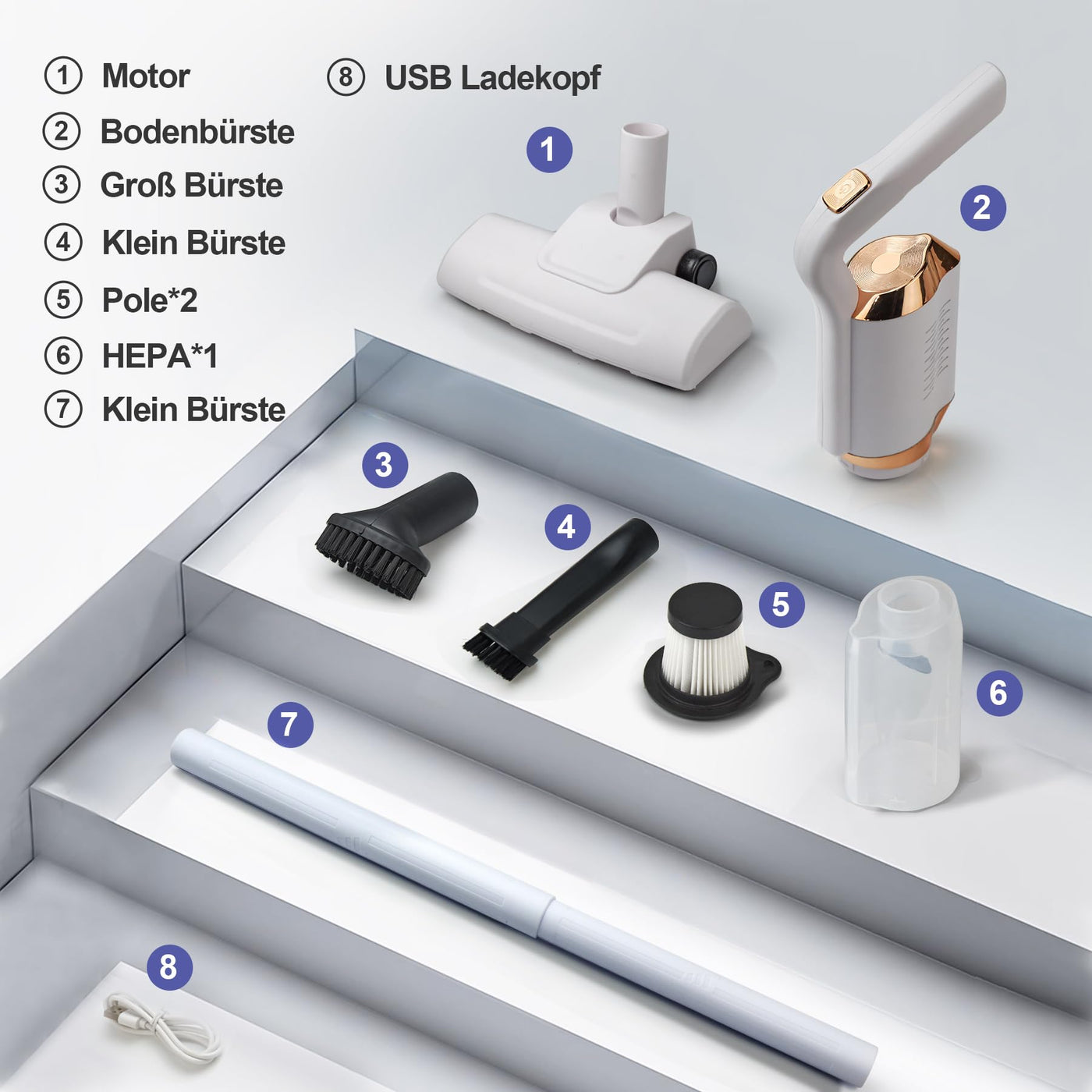 ① Motor
② Bodenbürste
③ Groß Bürste
④ Klein Bürste
⑤ Pole*2
⑥ HEPA*1
⑦ Klein Bürste
⑧ USB Ladekopf

1
2
3
4
5
6
7
8