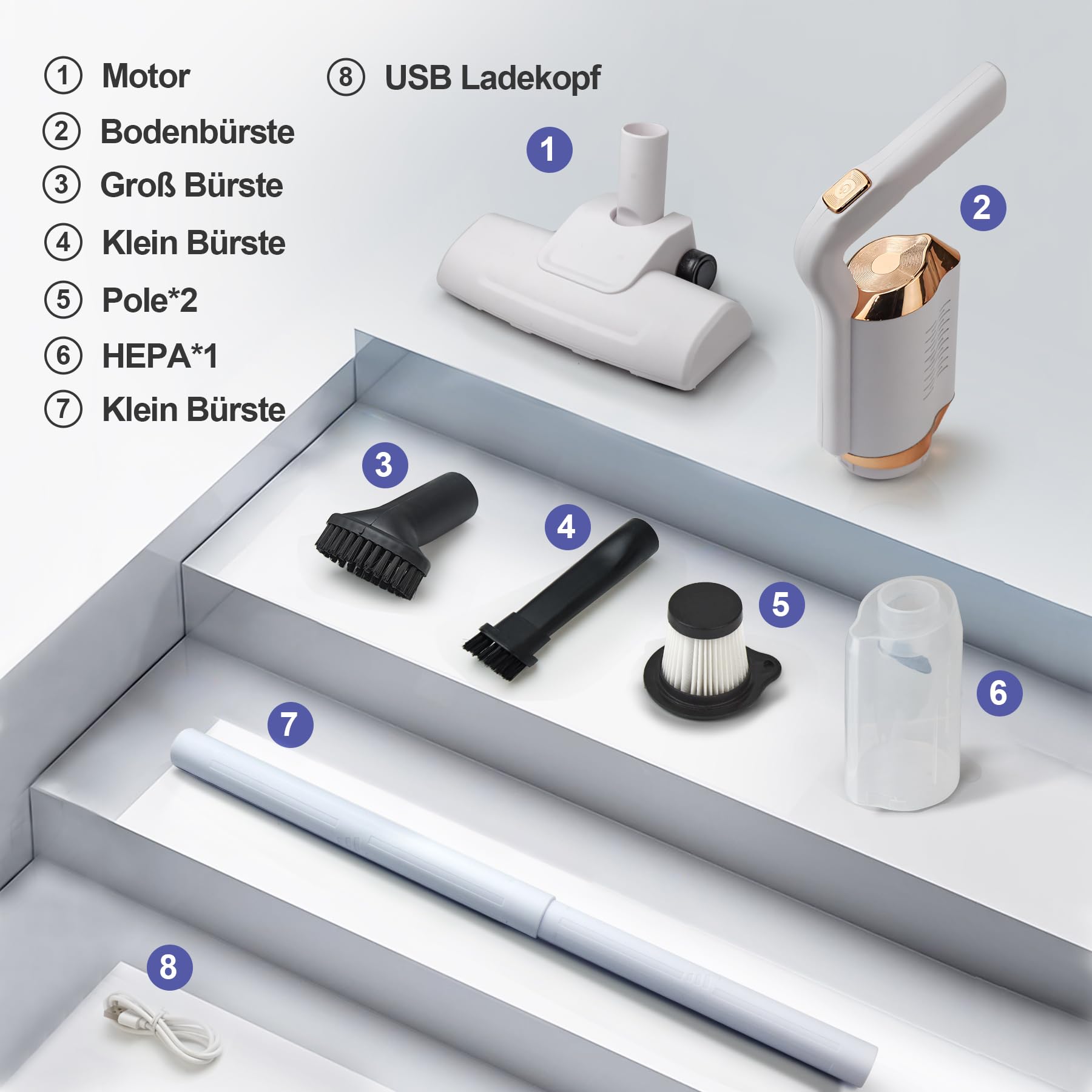 ① Motor
② Bodenbürste
③ Groß Bürste
④ Klein Bürste
⑤ Pole*2
⑥ HEPA*1
⑦ Klein Bürste

⑧ USB Ladekopf

1
2
3
4
5
6
7
8