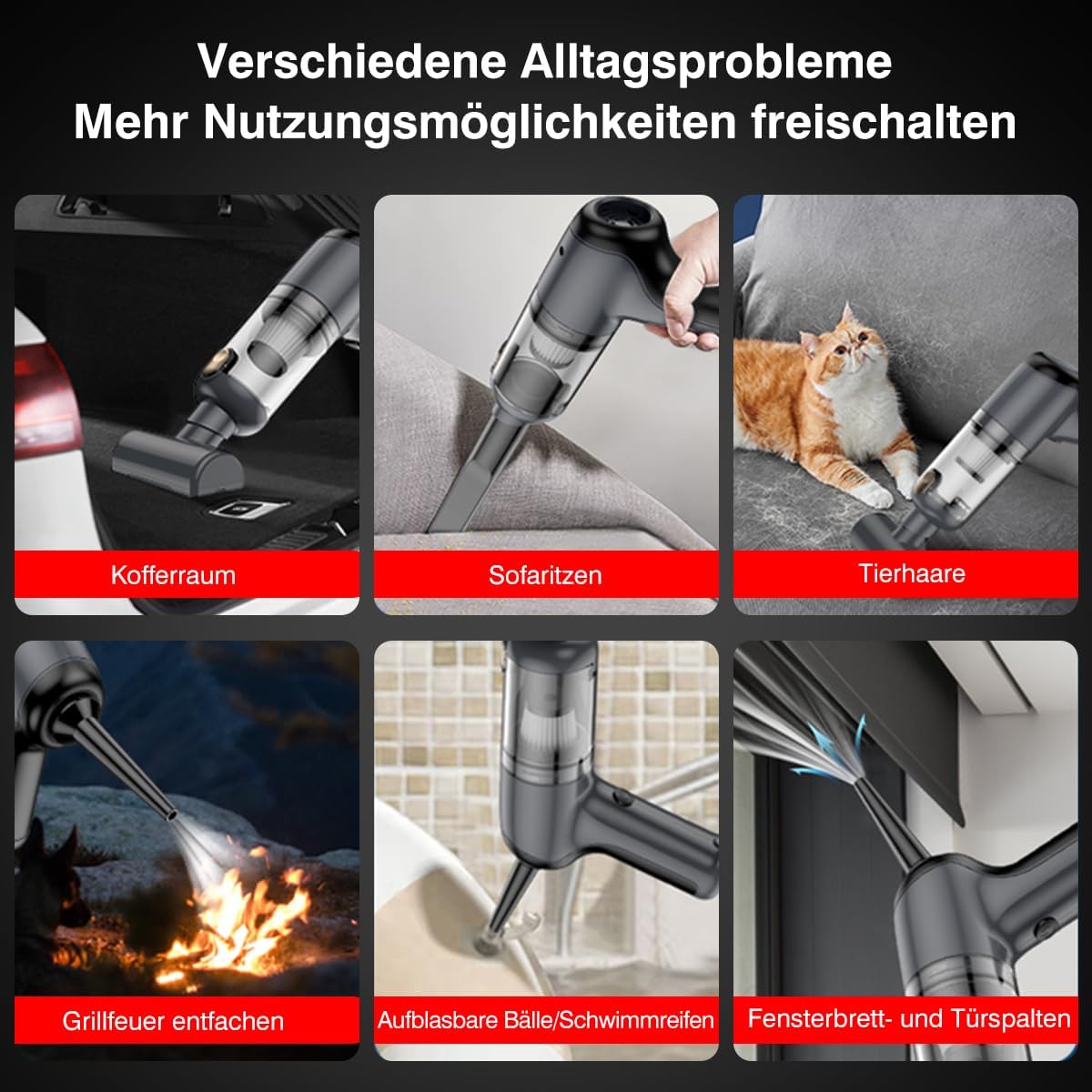 Verschiedene Alltagsprobleme
Mehr Nutzungsmöglichkeiten freischalten

Kofferraum

Sofaritzen

Tierhaare

Grillfeuer entfachen

Aufblasbare Bälle/Schwimmreifen

Fensterbrett- und Türspalten