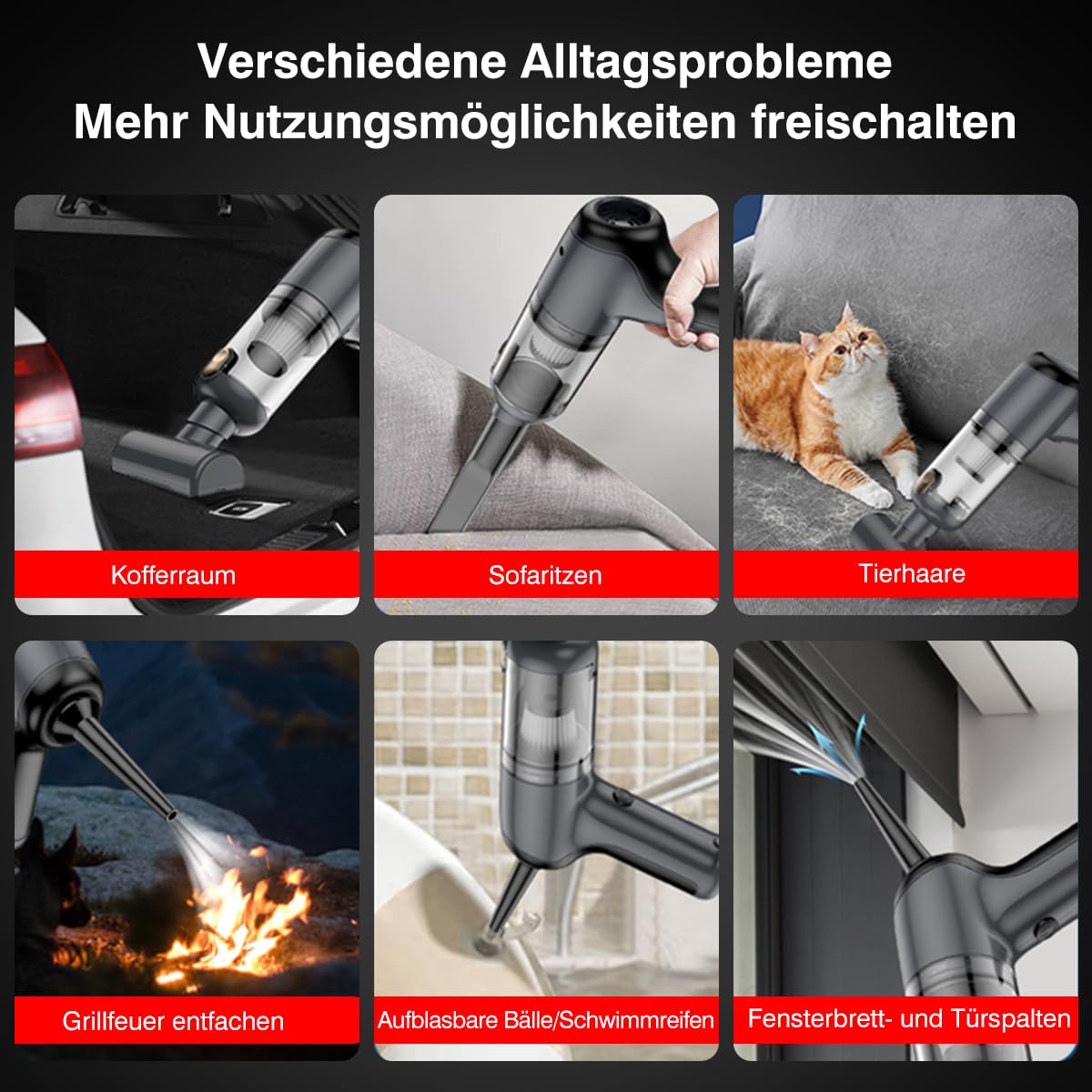 Verschiedene Alltagsprobleme
Mehr Nutzungsmöglichkeiten freischalten

Kofferraum

Sofaritzen

Tierhaare

Grillfeuer entfachen

Aufblasbare Bälle/Schwimmreifen

Fensterbrett- und Türspalten