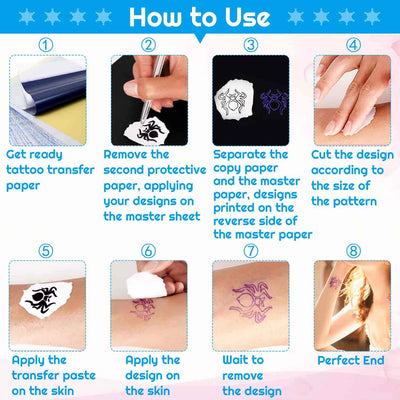 How to Use

①
Get ready tattoo transfer paper

②
Remove the second protective paper, applying your designs on the master sheet

③
Separate the copy paper and the master paper, designs printed on the reverse side of the master paper

④
Cut the design according to the size of the pattern

⑤
Apply the transfer paste on the skin

⑥
Apply the design on the skin

⑦
Wait to remove the design

⑧
Perfect End