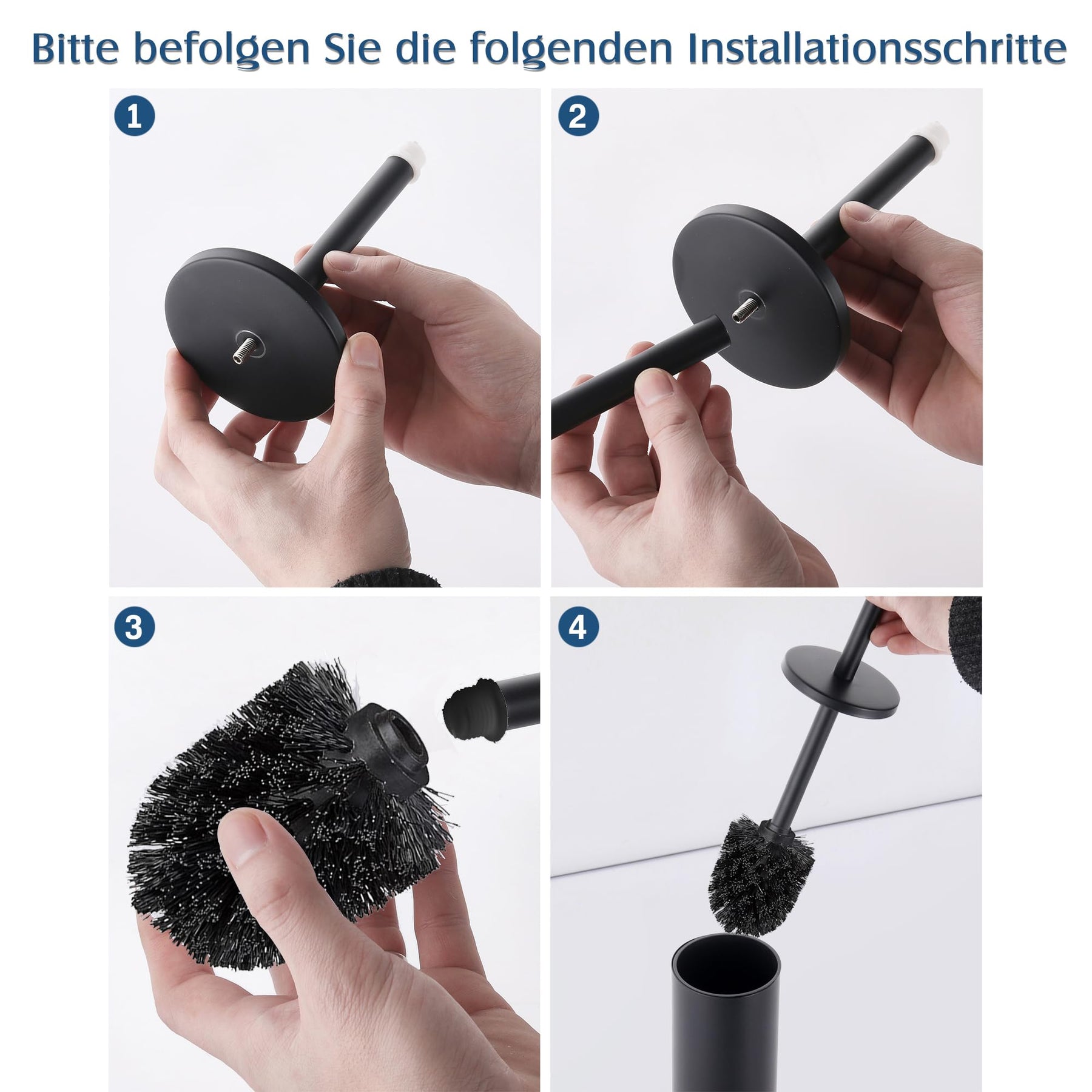 Bitte befolgen Sie die folgenden Installationsschritte

1

2

3

4