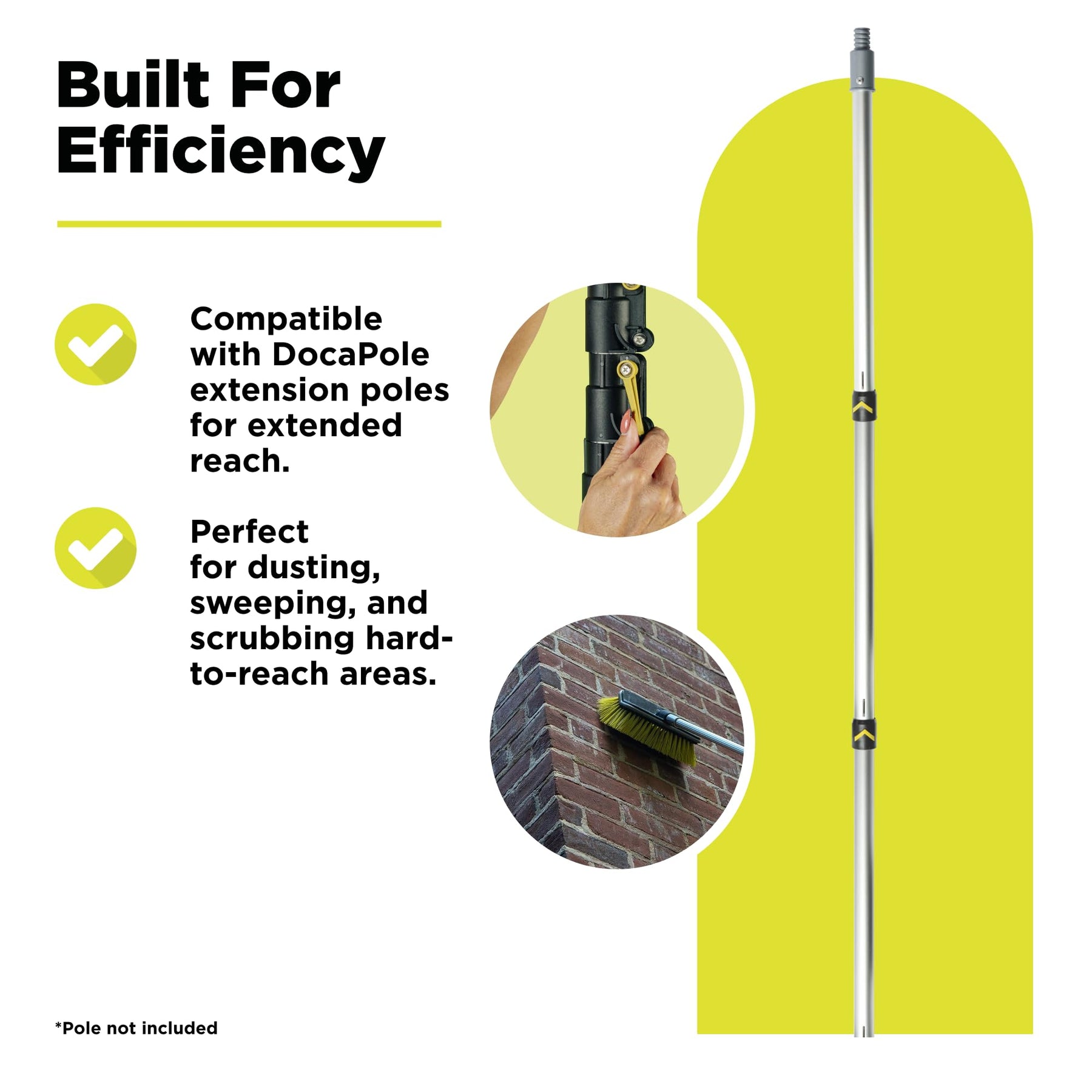 Built For Efficiency

Compatible with DocaPole extension poles for extended reach.

Perfect for dusting, sweeping, and scrubbing hard-to-reach areas.

*Pole not included