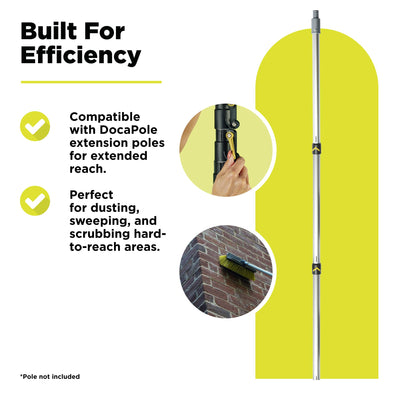 Built For Efficiency

Compatible with DocaPole extension poles for extended reach.

Perfect for dusting, sweeping, and scrubbing hard-to-reach areas.

*Pole not included