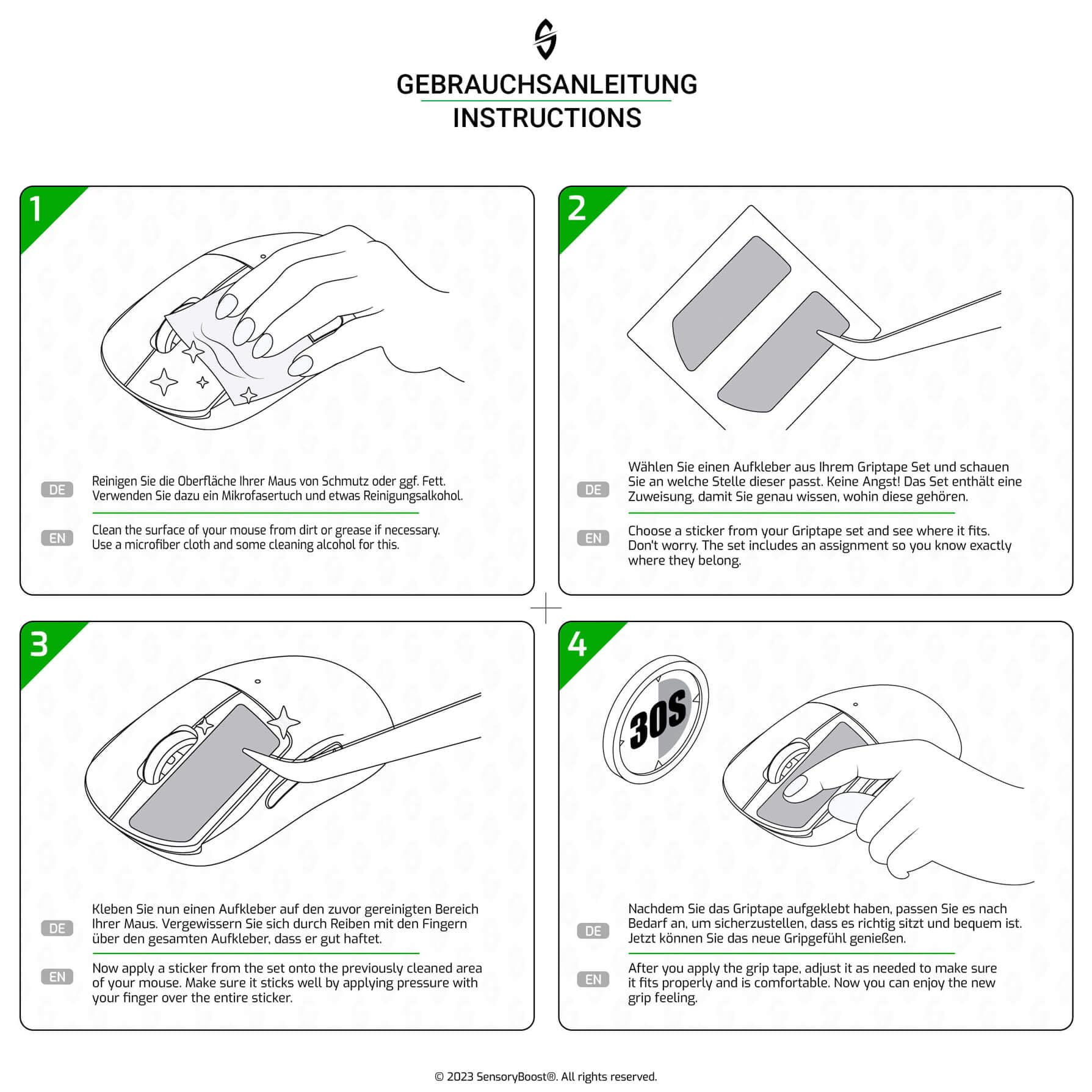 GEBRAUCHSANLEITUNG
INSTRUCTIONS

1

DE

Reinigen Sie die Oberfläche Ihrer Maus von Schmutz oder ggf. Fett. Verwenden Sie dazu ein Mikrofasertuch und etwas Reinigungsalkohol.

EN

Clean the surface of your mouse from dirt or grease if necessary. Use a microfiber cloth and some cleaning alcohol for this.

2

DE

Wählen Sie einen Aufkleber aus Ihrem Griptape Set und schauen Sie an welche Stelle dieser passt. Keine Angst! Das Set enthält eine Zuweisung, damit Sie genau wissen, wohin diese gehören.

EN

Choose a sticker from your Griptape set and see where it fits. Don't worry. The set includes an assignment so you know exactly where they belong.

3

DE

Kleben Sie nun einen Aufkleber auf den zuvor gereinigten Bereich Ihrer Maus. Vergewissern Sie sich durch Reiben mit den Fingern über den gesamten Aufkleber, dass er gut haftet.

EN

Now apply a sticker from the set onto the previously cleaned area of your mouse. Make sure it sticks well by applying pressure with your finger over the entire sticker.

4

30S

DE

Nachdem Sie das Griptape aufgeklebt haben, passen Sie es nach Bedarf an, um sicherzustellen, dass es richtig sitzt und bequem ist. Jetzt können Sie das neue Gripgefühl genießen.

EN

After you apply the grip tape, adjust it as needed to make sure it fits properly and is comfortable. Now you can enjoy the new grip feeling.

© 2023 SensoryBoost®. All rights reserved.