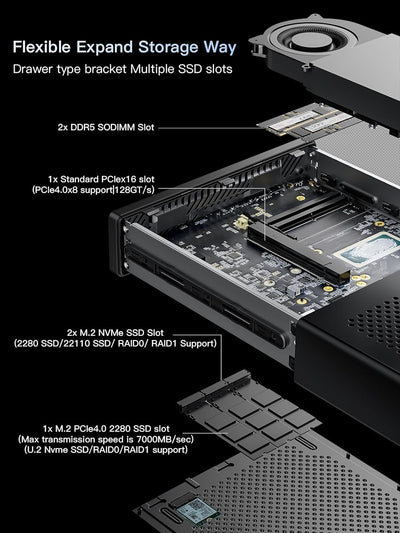 Flexible Expand Storage Way

Drawer type bracket Multiple SSD slots

2x DDR5 SODIMM Slot

1x Standard PCIex16 slot
(PCIe4.0x8 support|128GT/s)

2x M.2 NVMe SSD Slot
(2280 SSD/22110 SSD/ RAID0/ RAID1 Support)

1x M.2 PCIe4.0 2280 SSD slot
(Max transmission speed is 7000MB/sec)
(U.2 Nvme SSD/RAID0/RAID1 support)