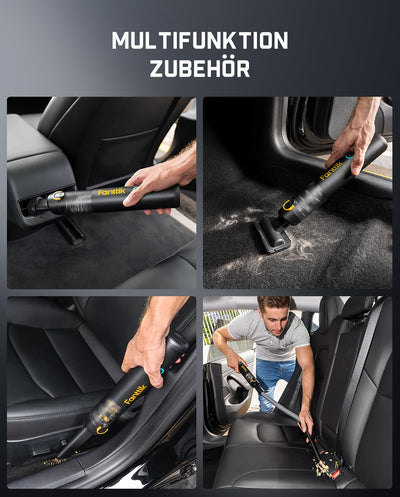 MULTIFUNKTION
ZUBEHÖR

Fanttik

Fanttik

Fanttik