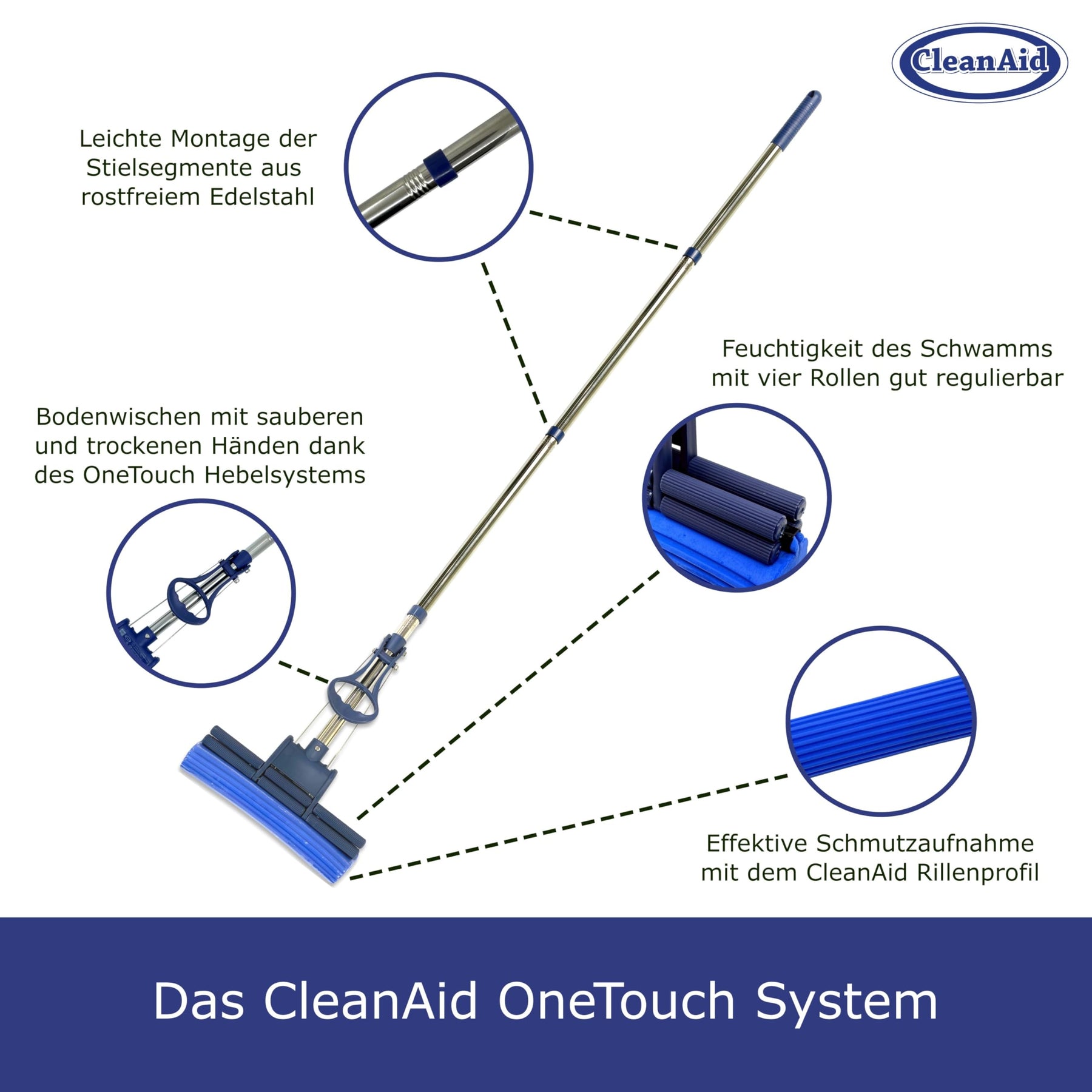 CleanAid

Leichte Montage der Stielsegmente aus rostfreiem Edelstahl

Feuchtigkeit des Schwamms mit vier Rollen gut regulierbar

Bodenwischen mit sauberen und trockenen Händen dank des OneTouch Hebelsystems

Effektive Schmutzaufnahme mit dem CleanAid Rillenprofil

Das CleanAid OneTouch System