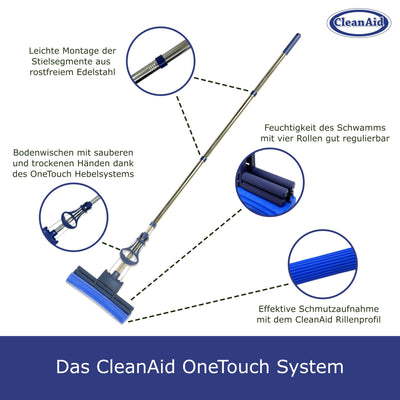 CleanAid

Leichte Montage der Stielsegmente aus rostfreiem Edelstahl

Feuchtigkeit des Schwamms mit vier Rollen gut regulierbar

Bodenwischen mit sauberen und trockenen Händen dank des OneTouch Hebelsystems

Effektive Schmutzaufnahme mit dem CleanAid Rillenprofil

Das CleanAid OneTouch System