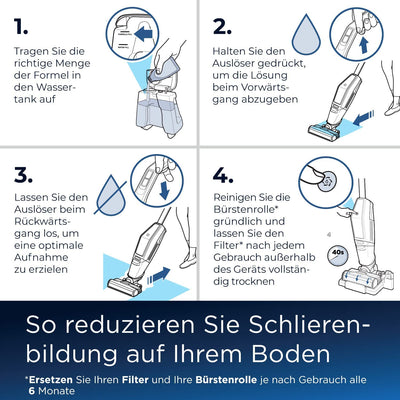 1.

Tragen Sie die richtige Menge der Formel in den Wassertank auf

2.

Halten Sie den Auslöser gedrückt, um die Lösung beim Vorwärtsgang abzugeben

3.

Lassen Sie den Auslöser beim Rückwärtsgang los, um eine optimale Aufnahme zu erzielen

4.

Reinigen Sie die Bürstenrolle* gründlich und lassen Sie den Filter* nach jedem Gebrauch außerhalb des Geräts vollständig trocknen

40s

So reduzieren Sie Schlierenbildung auf Ihrem Boden

*Ersetzen Sie Ihren Filter und Ihre Bürstenrolle je nach Gebrauch alle 6 Monate