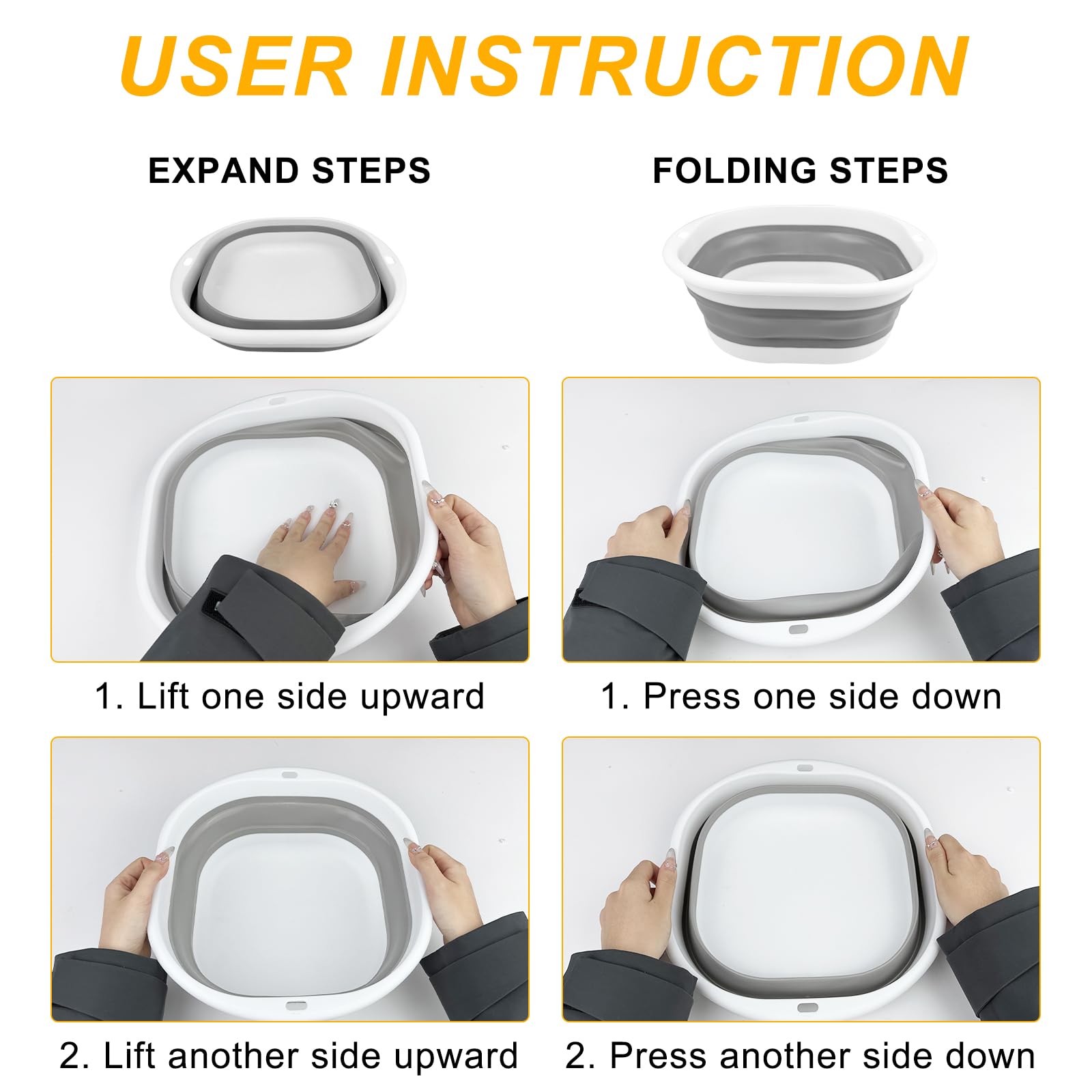 USER INSTRUCTION

EXPAND STEPS

1. Lift one side upward

2. Lift another side upward

FOLDING STEPS

1. Press one side down

2. Press another side down