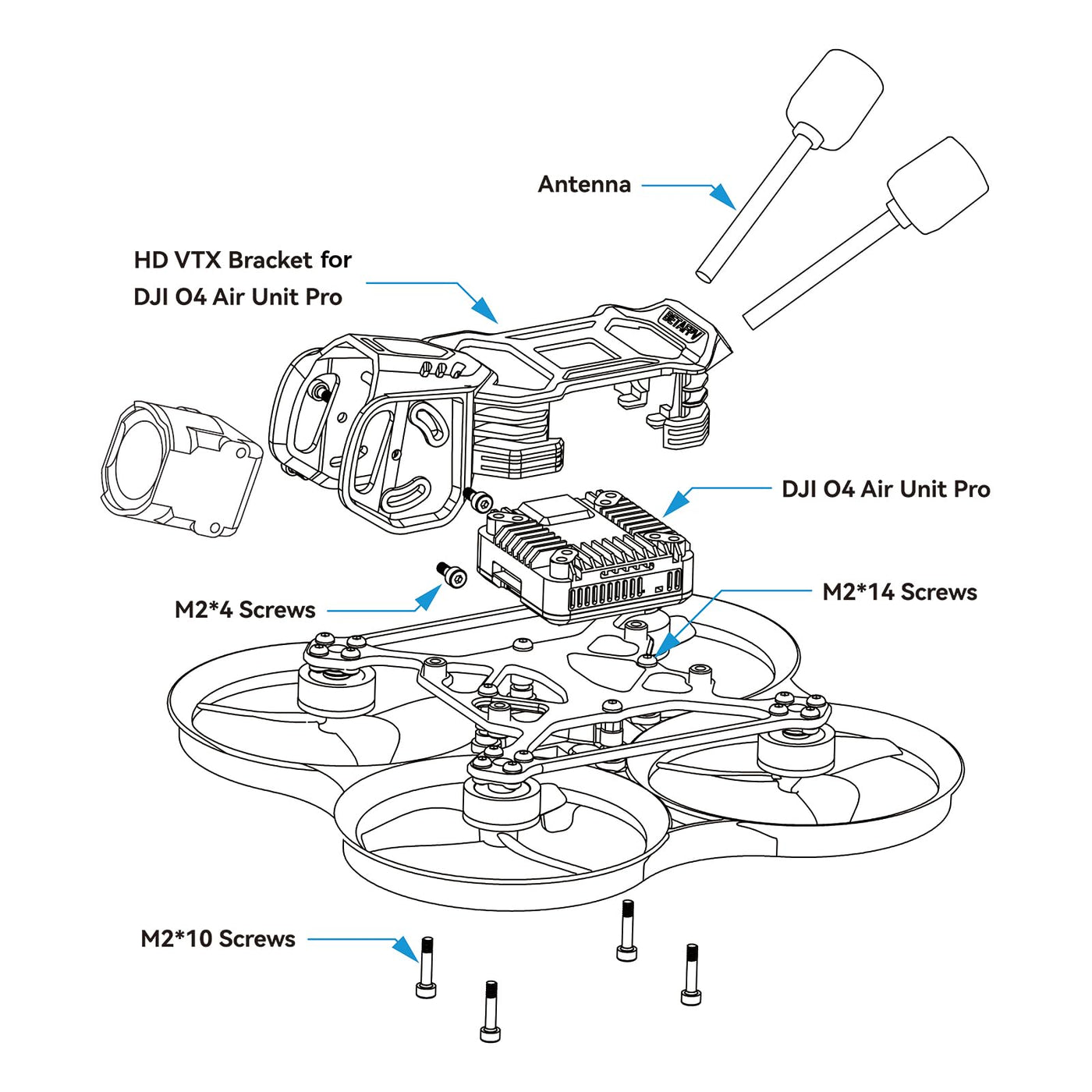 Antenna

HD VTX Bracket for
DJI O4 Air Unit Pro

BETAFPV

DJI O4 Air Unit Pro

M2*4 Screws

M2*14 Screws

M2*10 Screws