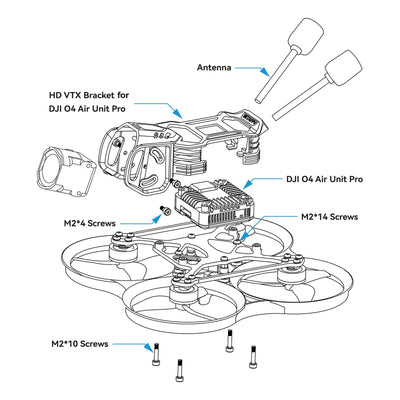 Antenna

HD VTX Bracket for DJI O4 Air Unit Pro

DJI O4 Air Unit Pro

M2*4 Screws

M2*14 Screws

M2*10 Screws