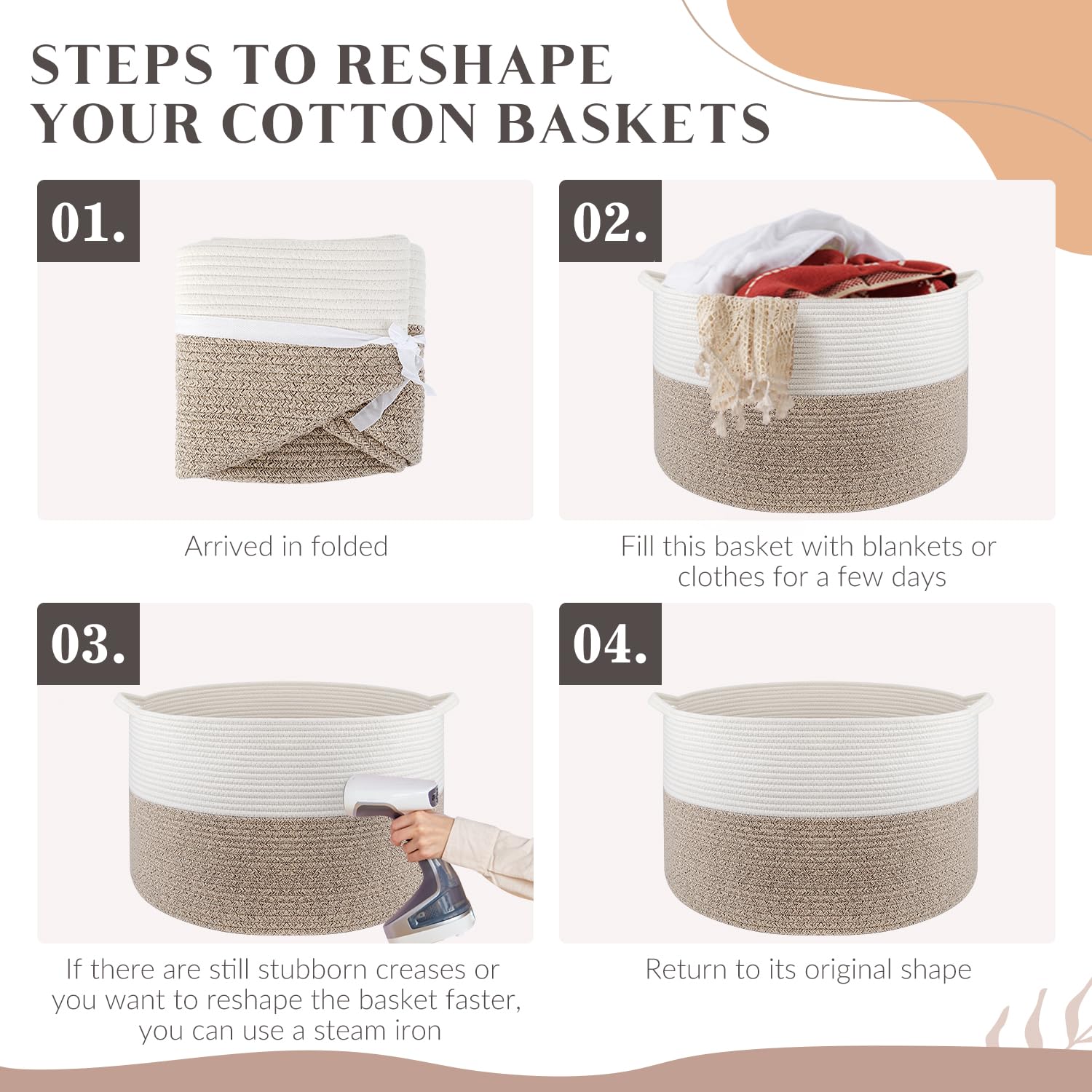 STEPS TO RESHAPE YOUR COTTON BASKETS

01.

Arrived in folded

02.

Fill this basket with blankets or clothes for a few days

03.

If there are still stubborn creases or you want to reshape the basket faster, you can use a steam iron

04.

Return to its original shape