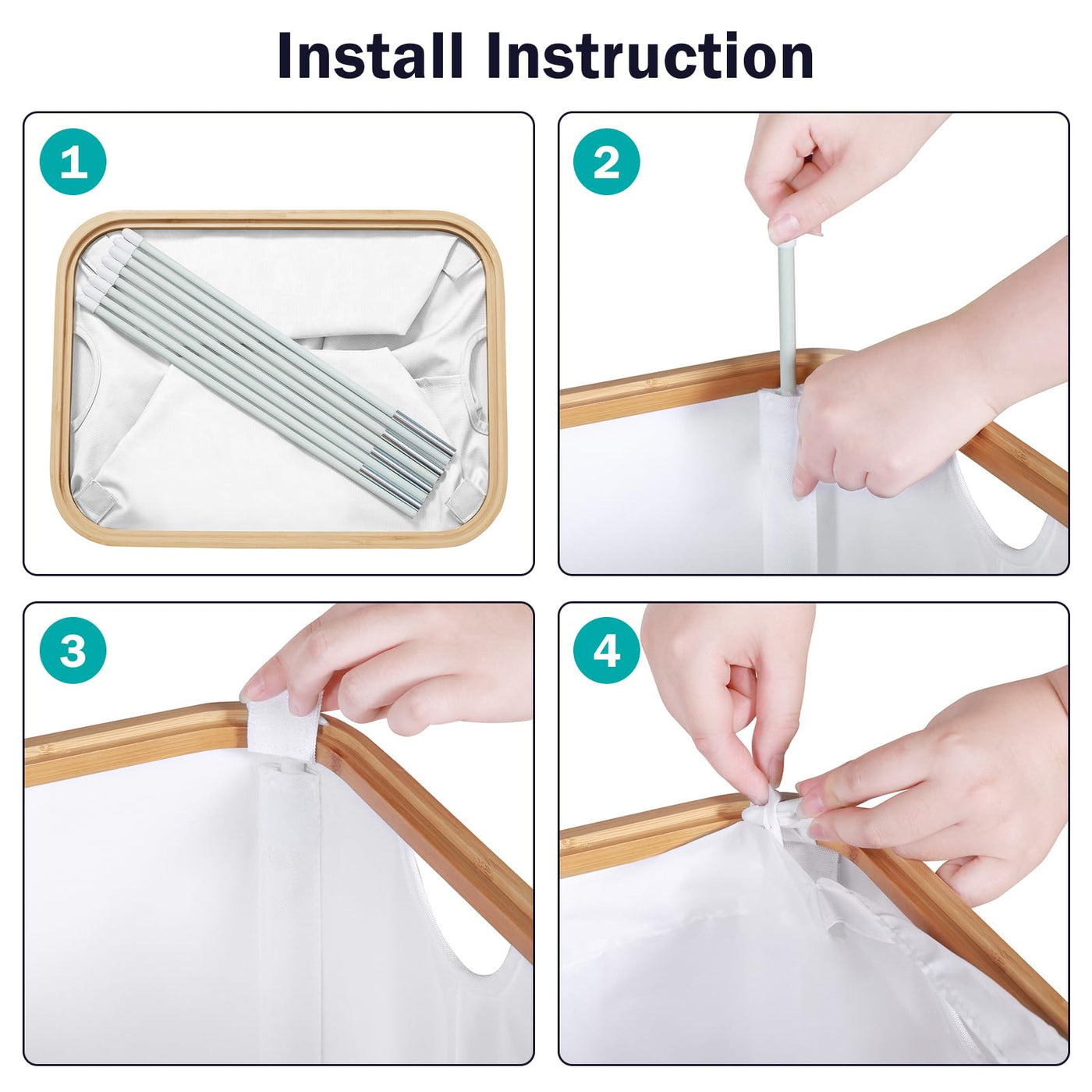 Install Instruction

1

2

3

4