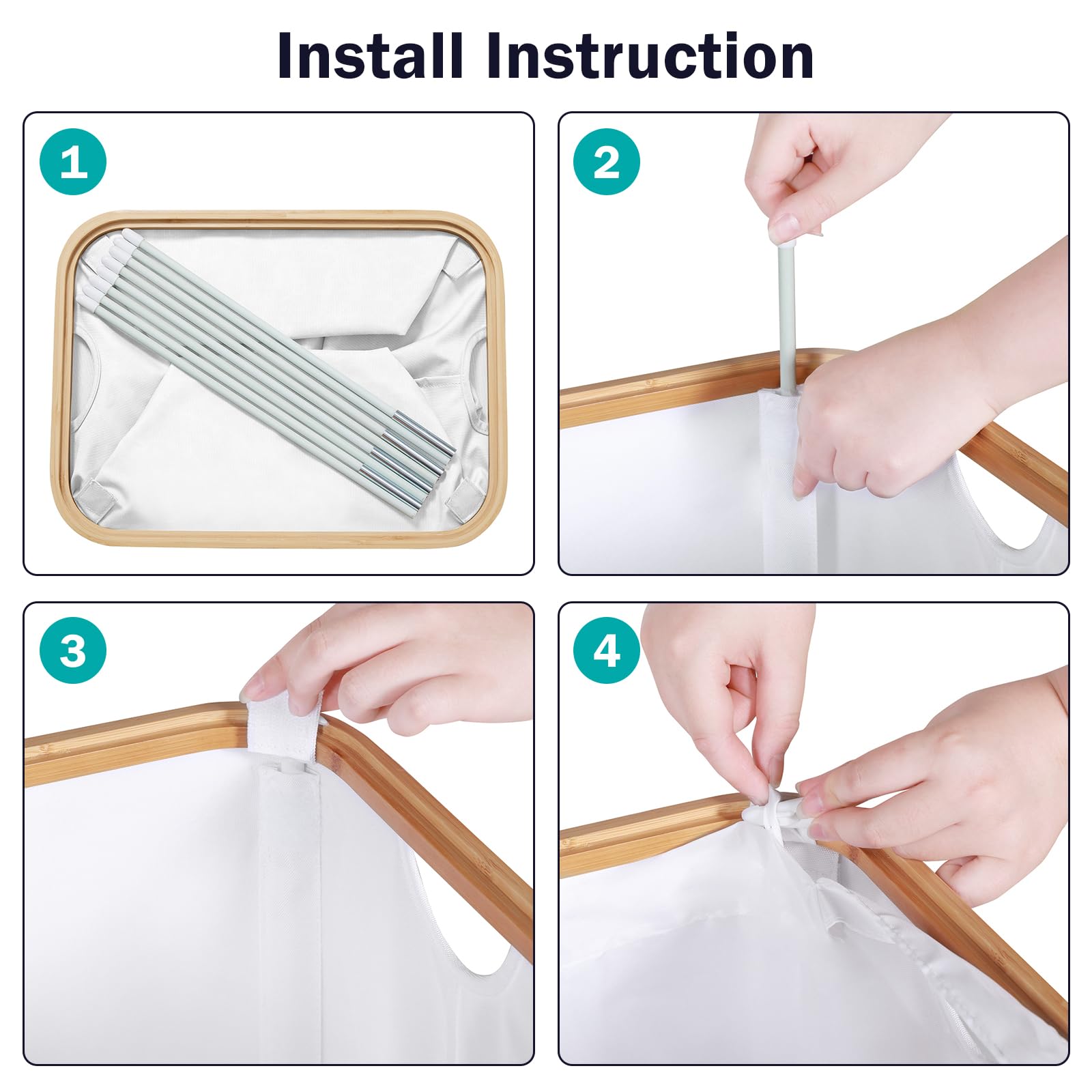 Install Instruction

1

2

3

4