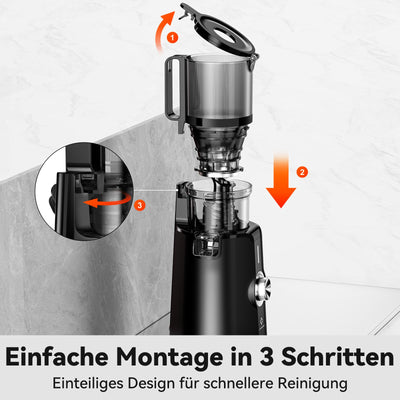 1

2

3

Einfache Montage in 3 Schritten

Einteiliges Design für schnellere Reinigung