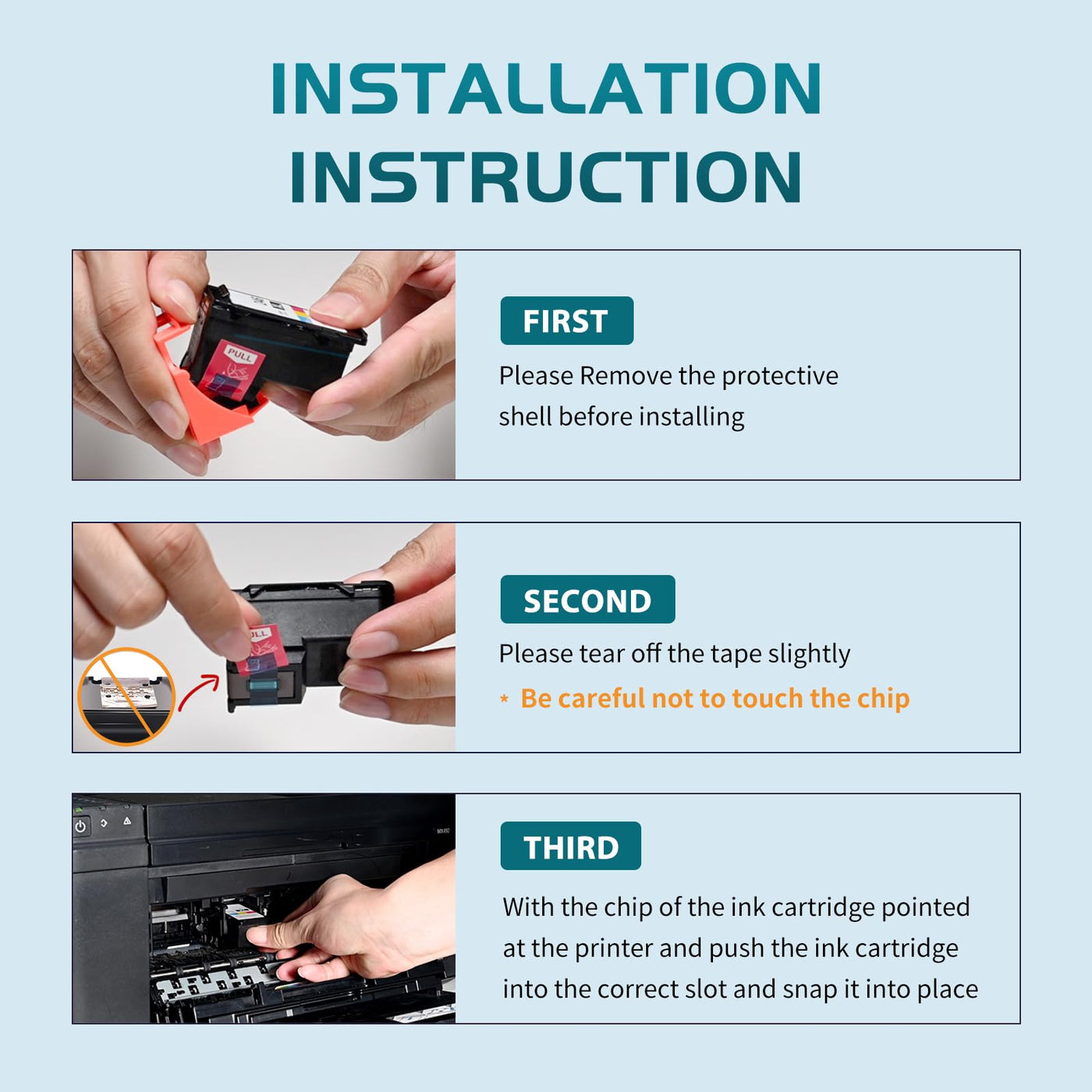 INSTALLATION INSTRUCTION

PULL

FIRST

Please Remove the protective shell before installing

SECOND

Please tear off the tape slightly

* Be careful not to touch the chip

THIRD

With the chip of the ink cartridge pointed at the printer and push the ink cartridge into the correct slot and snap it into place