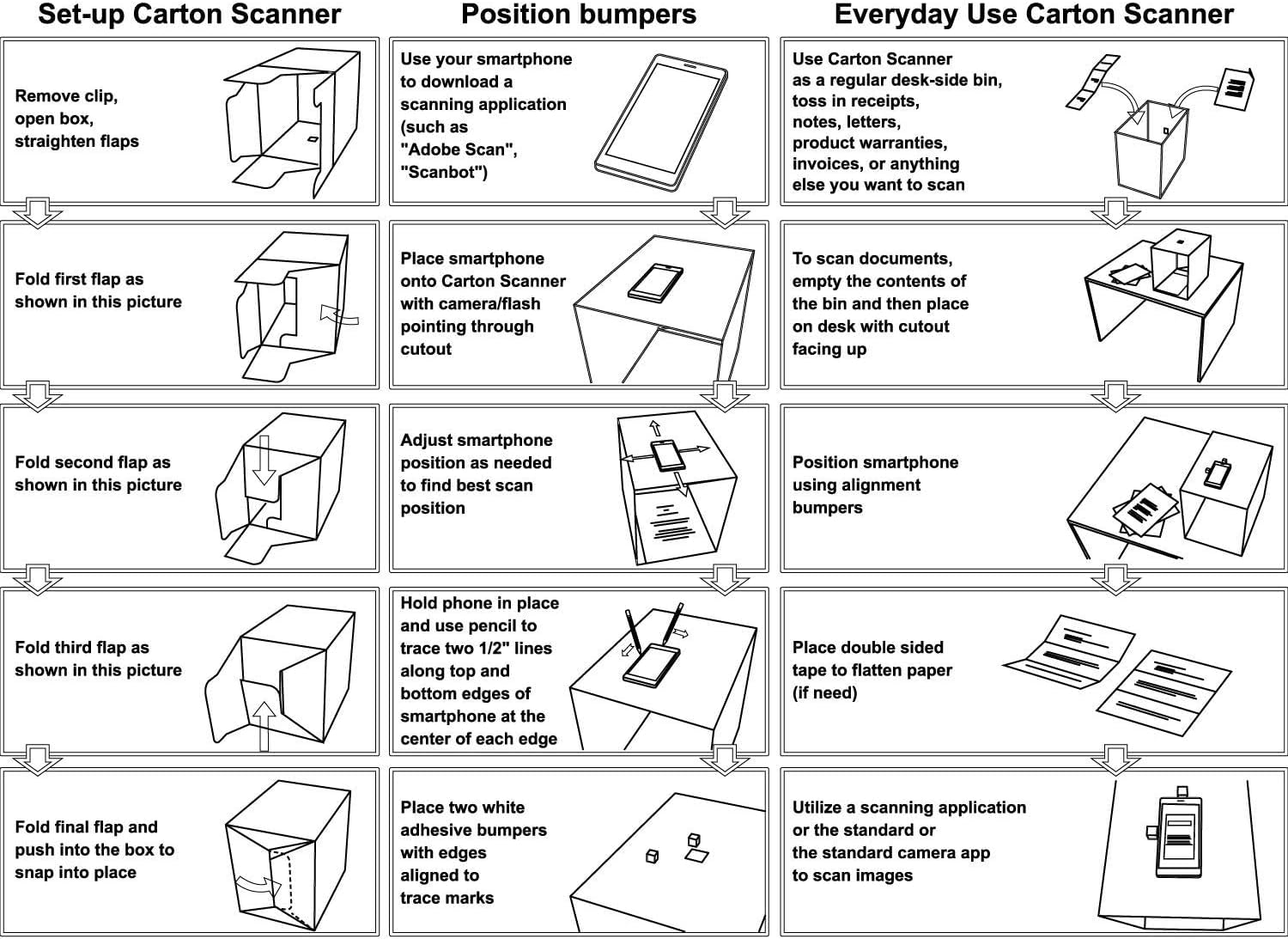 Set-up Carton Scanner

Remove clip, open box, straighten flaps

Fold first flap as shown in this picture

Fold second flap as shown in this picture

Fold third flap as shown in this picture

Fold final flap and push into the box to snap into place

Position bumpers

Use your smartphone to download a scanning application (such as "Adobe Scan", "Scanbot")

Place smartphone onto Carton Scanner with camera/flash pointing through cutout

Adjust smartphone position as needed to find best scan position

Hold phone in place and use pencil to trace two 1/2" lines along top and bottom edges of smartphone at the center of each edge

Place two white adhesive bumpers with edges aligned to trace marks

Everyday Use Carton Scanner

Use Carton Scanner as a regular desk-side bin, toss in receipts, notes, letters, product warranties, invoices, or anything else you want to scan

To scan documents, empty the contents of the bin and then place on desk with cutout facing up

Position smartphone using alignment bumpers

Place double sided tape to flatten paper (if need)

Utilize a scanning application or the standard or the standard camera app to scan images