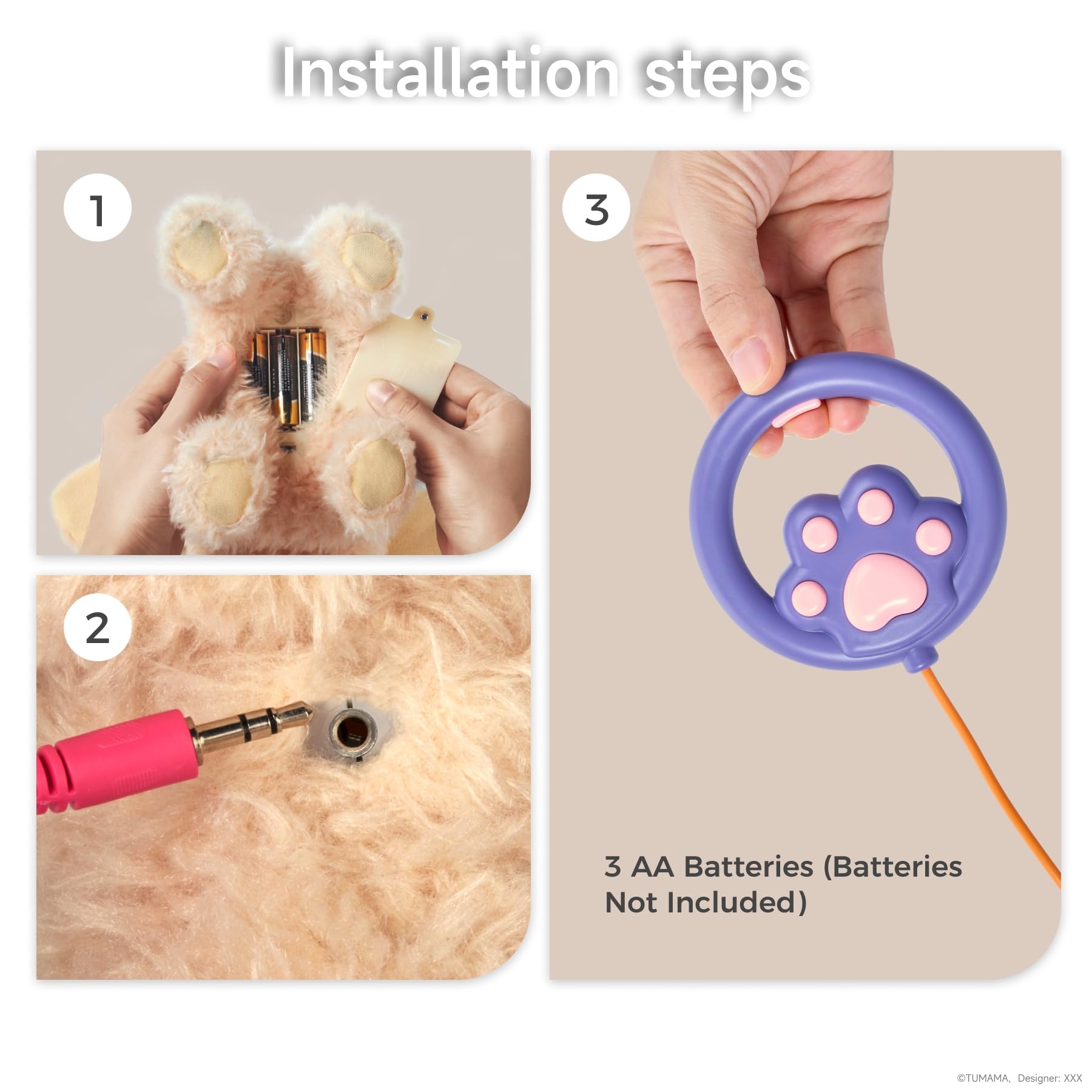 Installation steps

1

2

3

3 AA Batteries (Batteries Not Included)

©TUMAMA, Designer: XXX