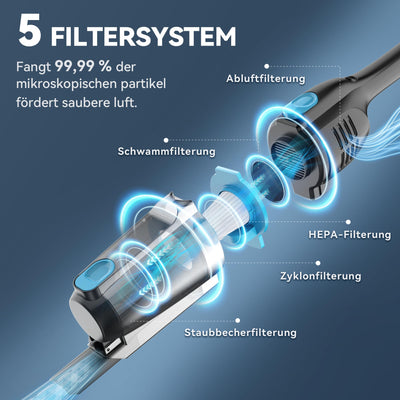 5 FILTERSYSTEM

Fangt 99,99 % der mikroskopischen partikel fördert saubere luft.

Abluftfilterung

Schwammfilterung

HEPA-Filterung

Zyklonfilterung

Staubbecherfilterung