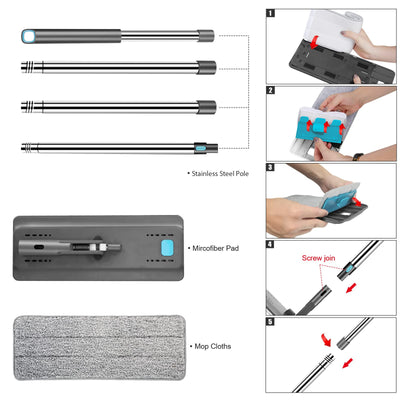 • Stainless Steel Pole

• Mircofiber Pad

• Mop Cloths

1

2

3

4

Screw join

5