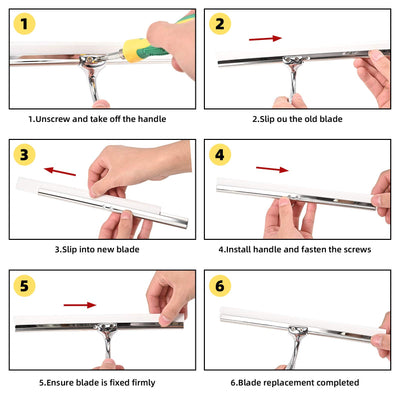 1

1.Unscrew and take off the handle

2

2.Slip ou the old blade

3

3.Slip into new blade

4

4.Install handle and fasten the screws

5

5.Ensure blade is fixed firmly

6

6.Blade replacement completed