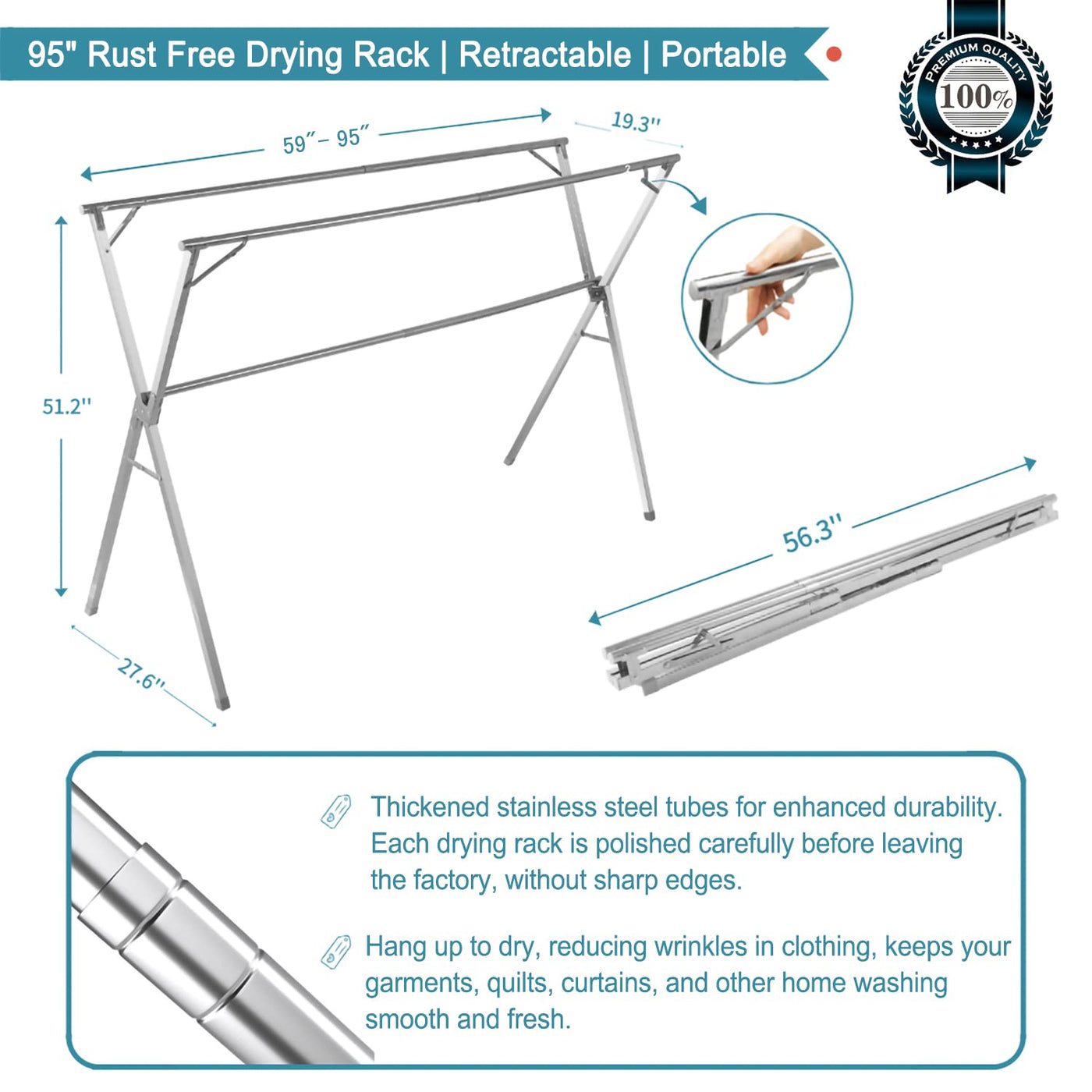 95" Rust Free Drying Rack | Retractable | Portable

PREMIUM QUALITY
100%

59″– 95″

19.3''

51.2''

27.6''

56.3''

Thickened stainless steel tubes for enhanced durability. Each drying rack is polished carefully before leaving the factory, without sharp edges.

Hang up to dry, reducing wrinkles in clothing, keeps your garments, quilts, curtains, and other home washing smooth and fresh.