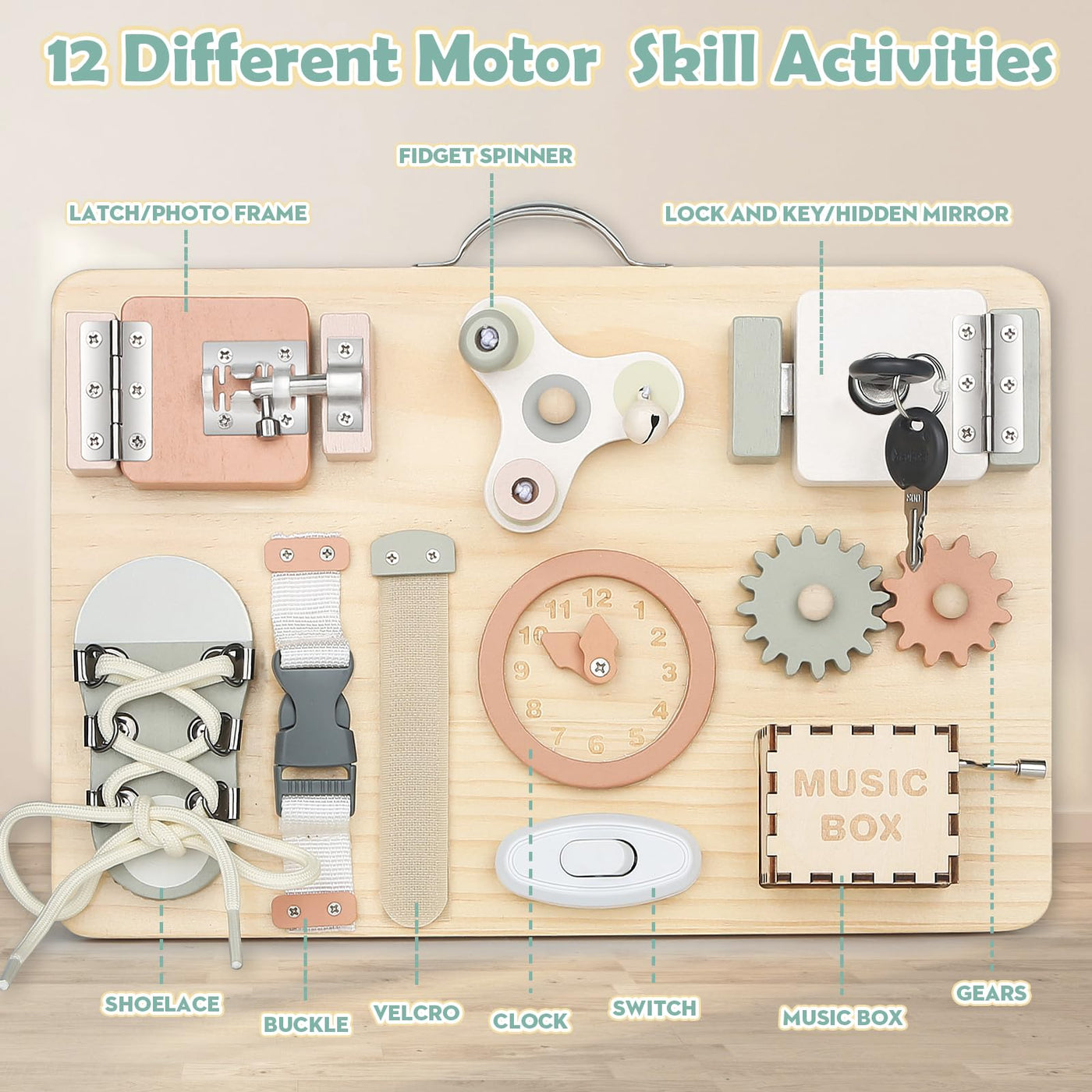 12 Different Motor Skill Activities

FIDGET SPINNER

LATCH/PHOTO FRAME

LOCK AND KEY/HIDDEN MIRROR

12
1
2
3
4
5
6
7
8
9
10
11

MUSIC BOX

SHOELACE

BUCKLE

VELCRO

CLOCK

SWITCH

MUSIC BOX

GEARS